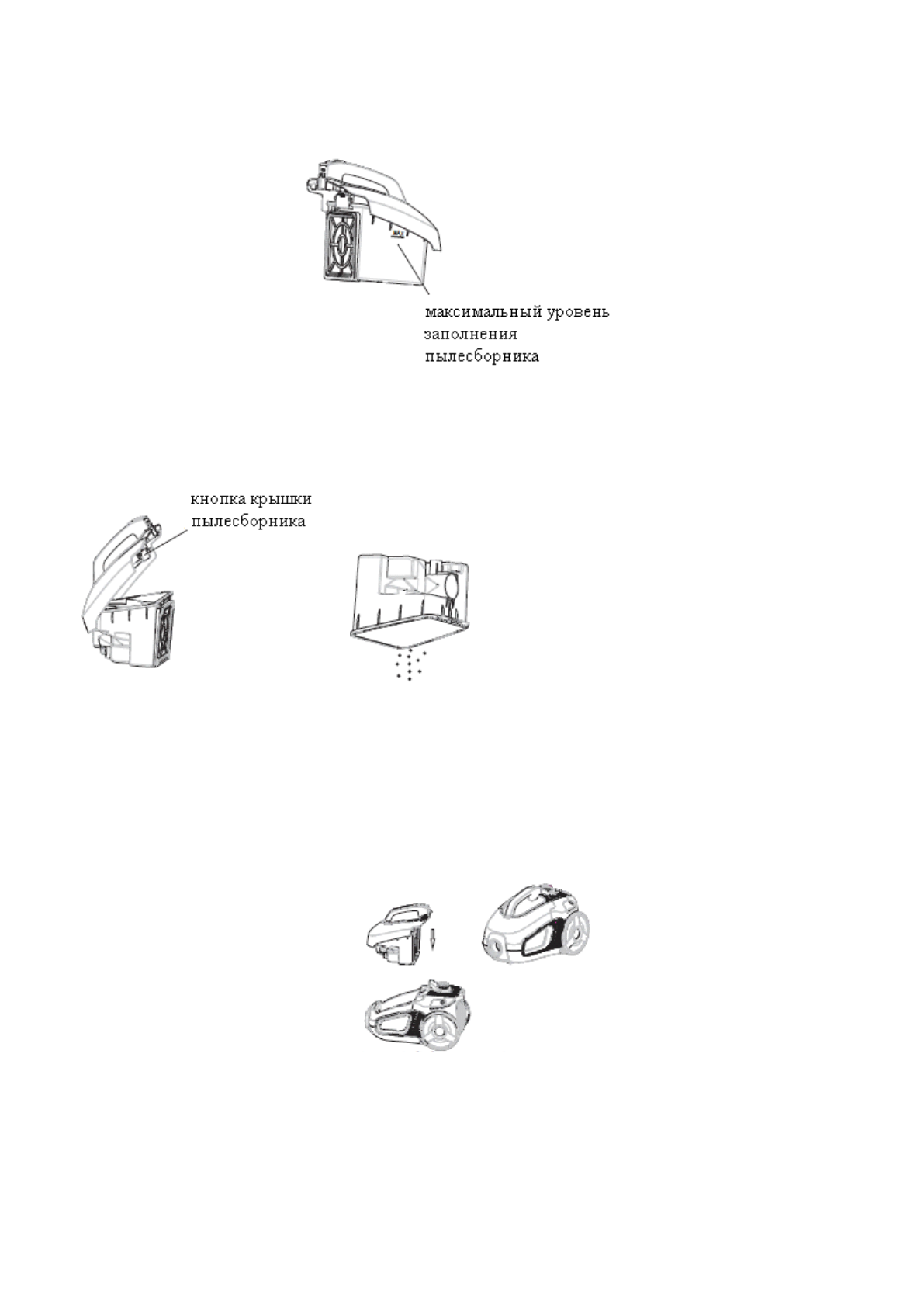 максимальный уровень заполнения пылесборника

кнопка крышки пылесборника