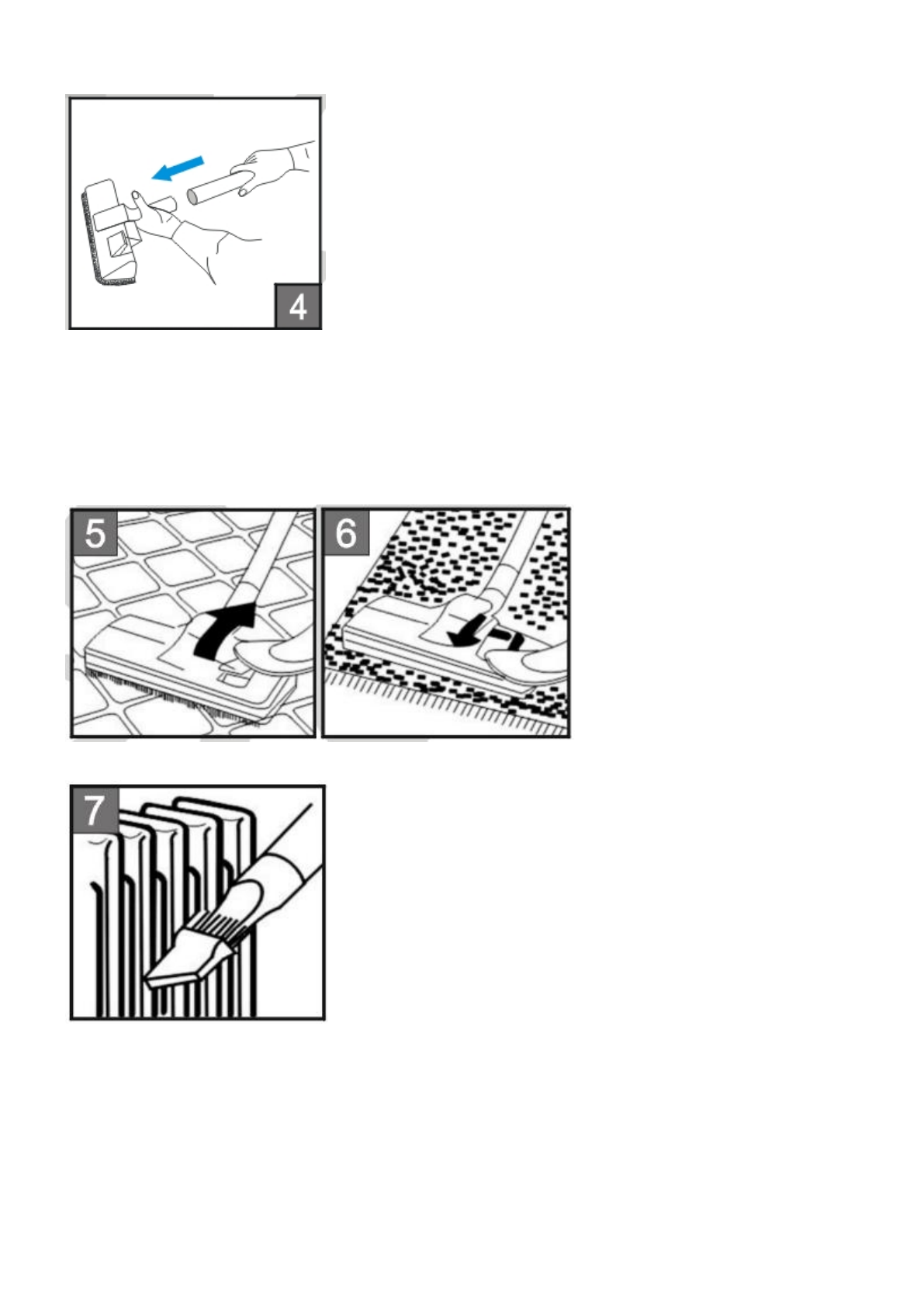 4

5

6

7