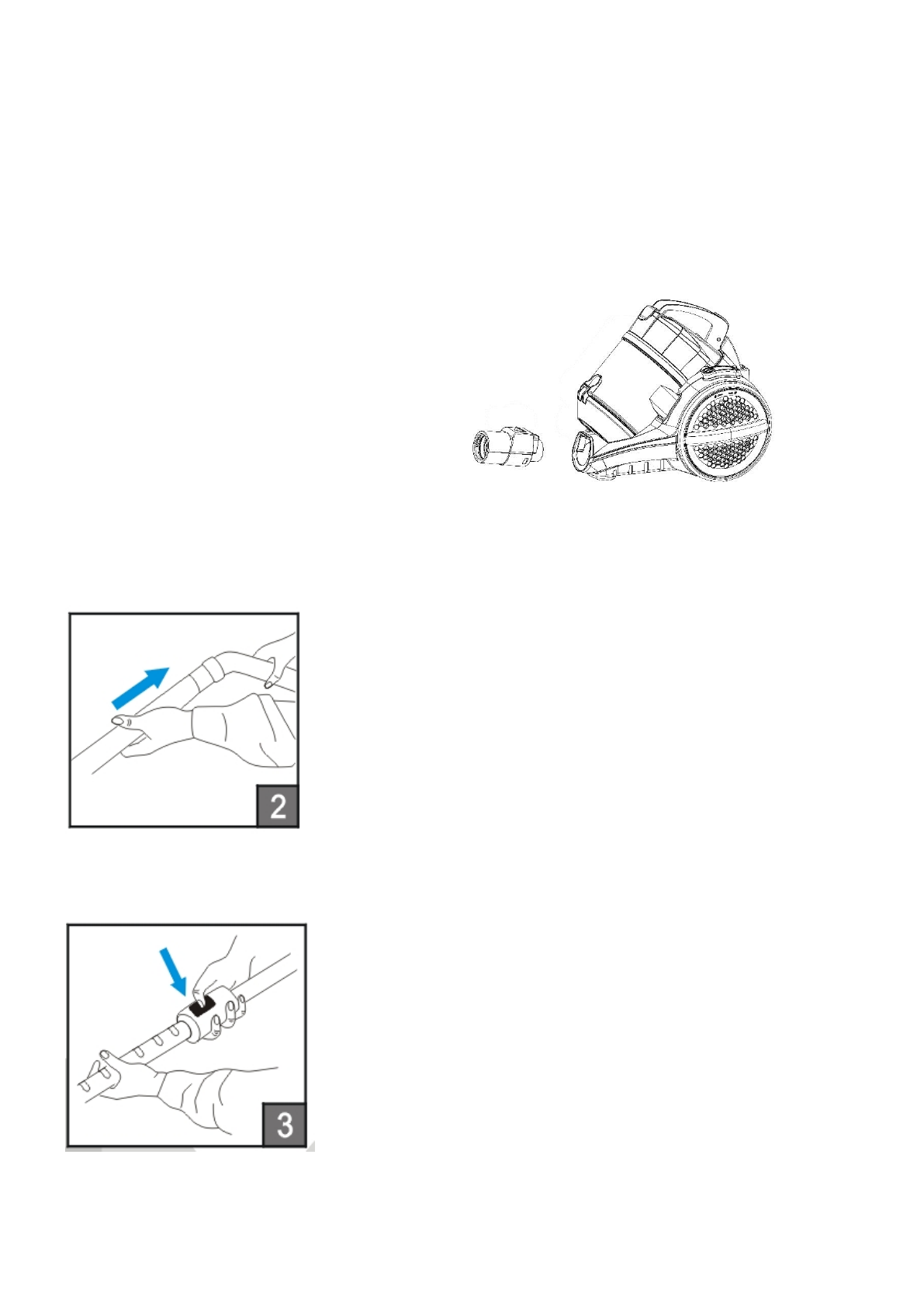 2

3