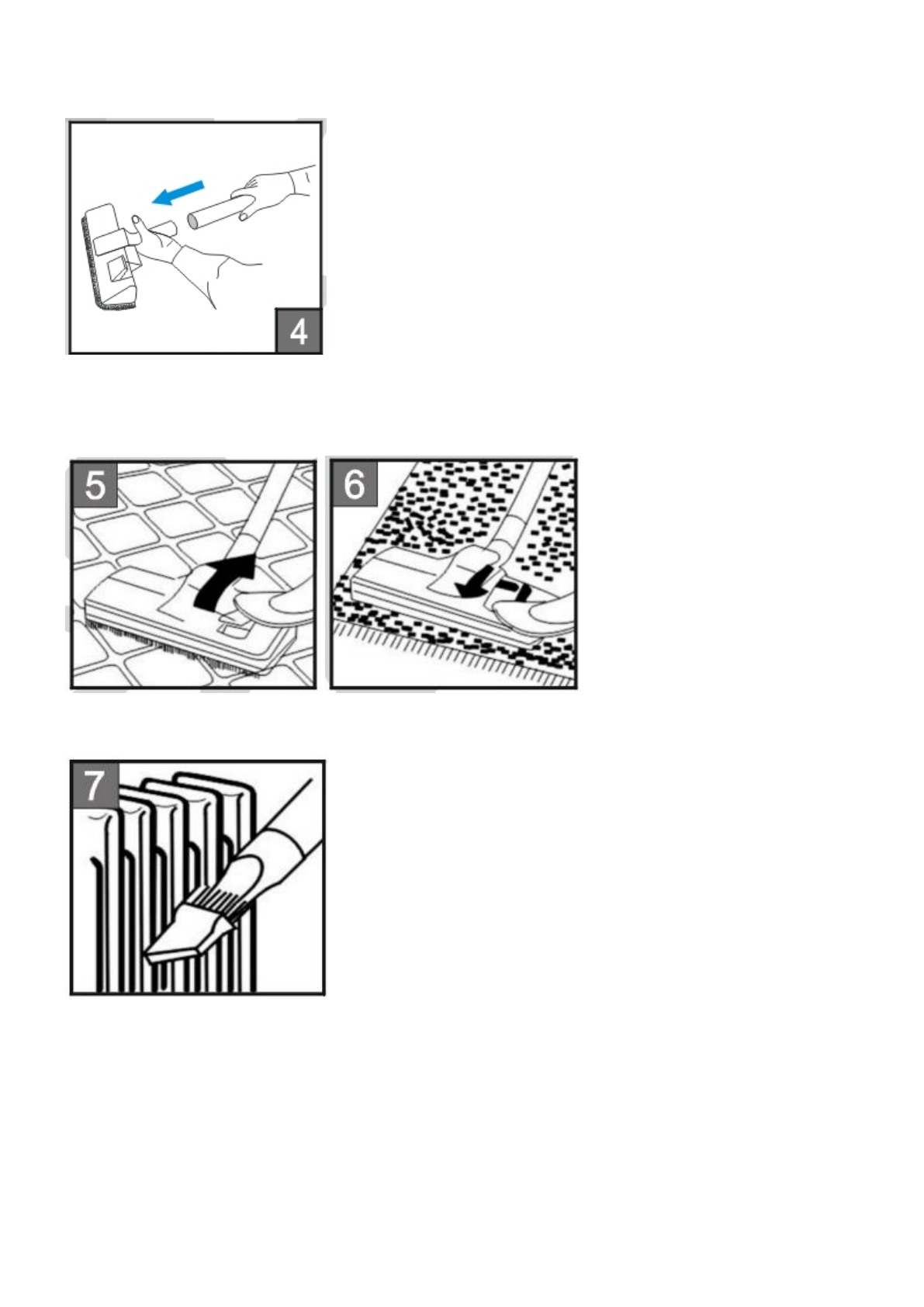 4

5

6

7