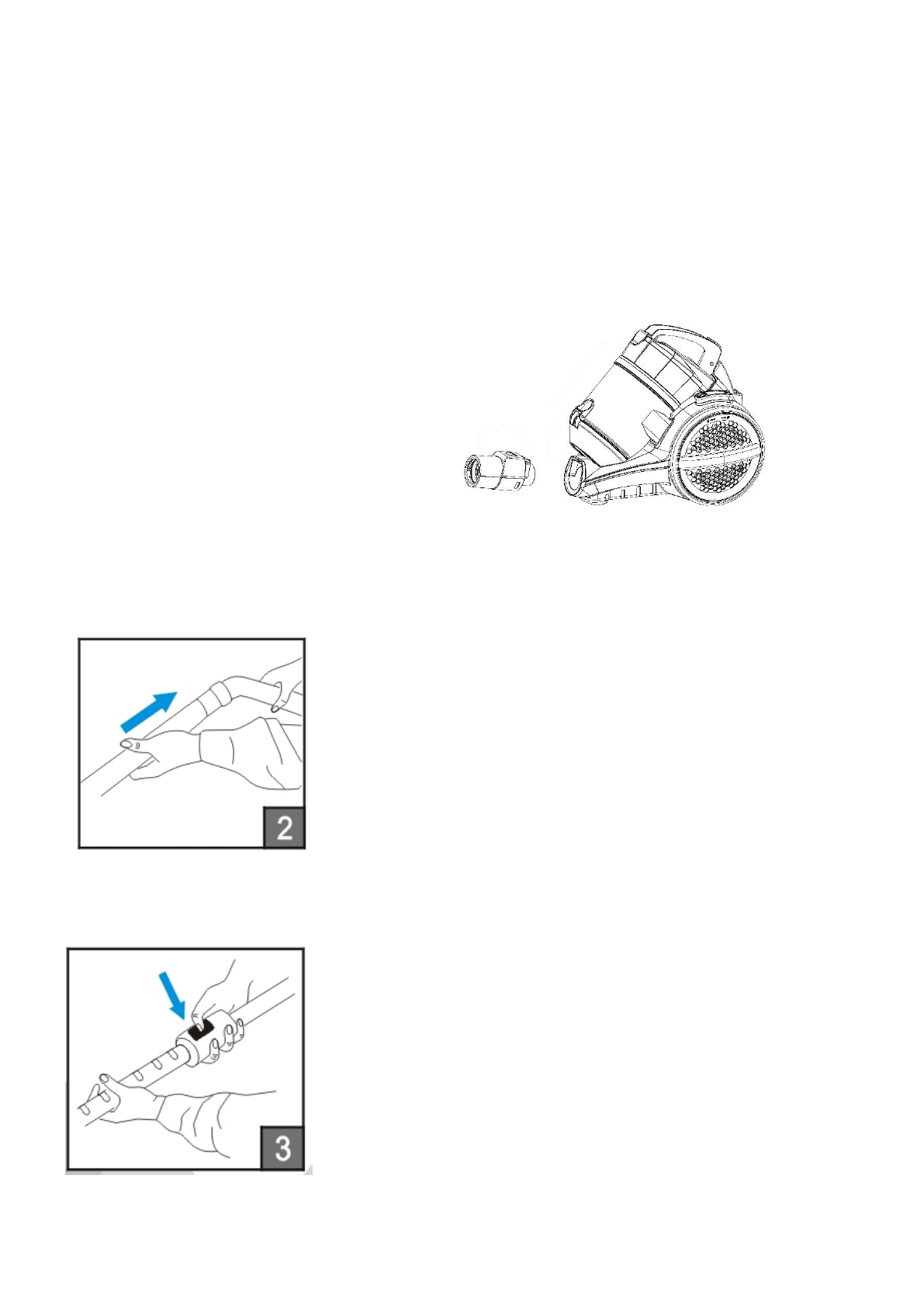 2

3