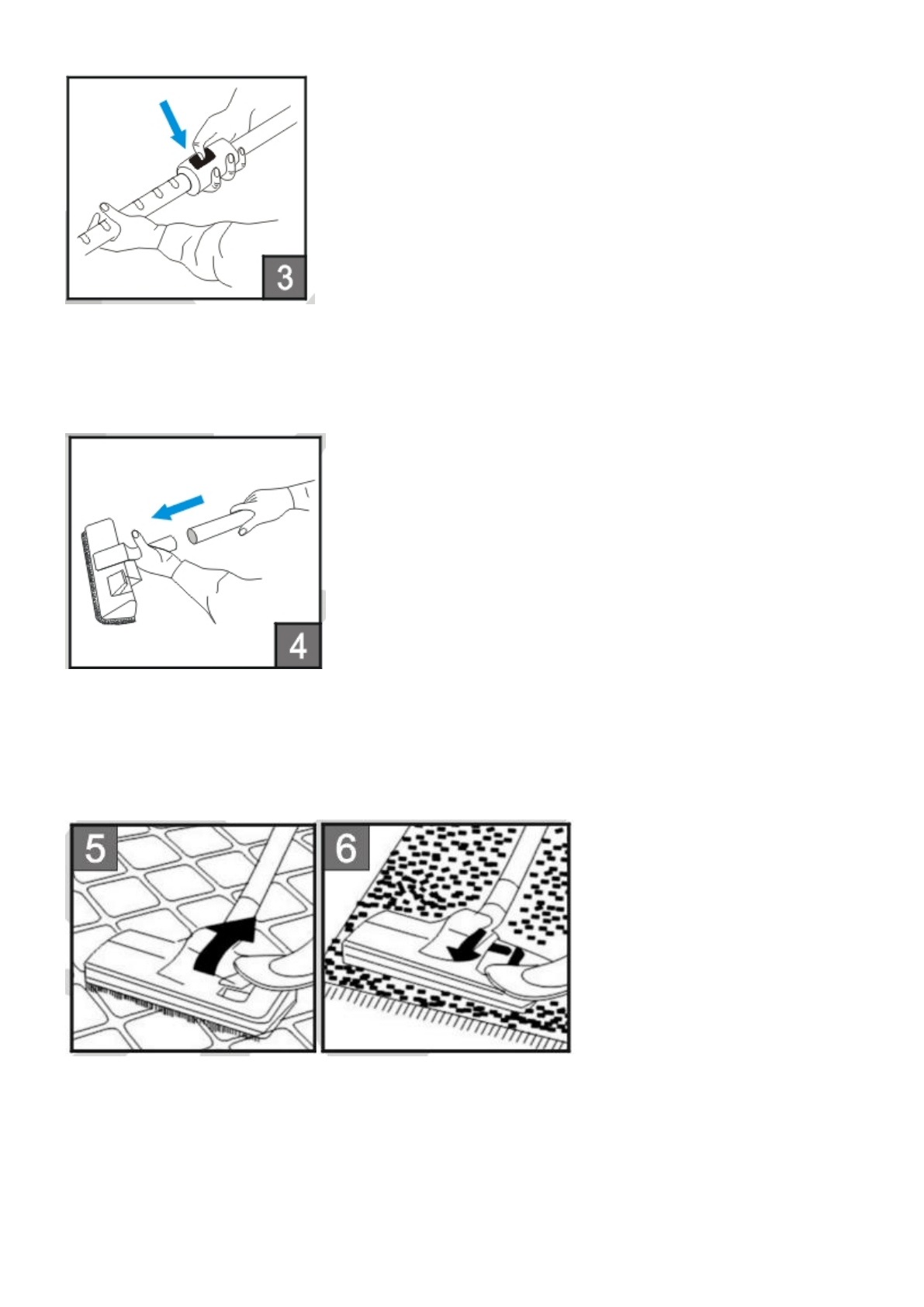 3

4

5

6