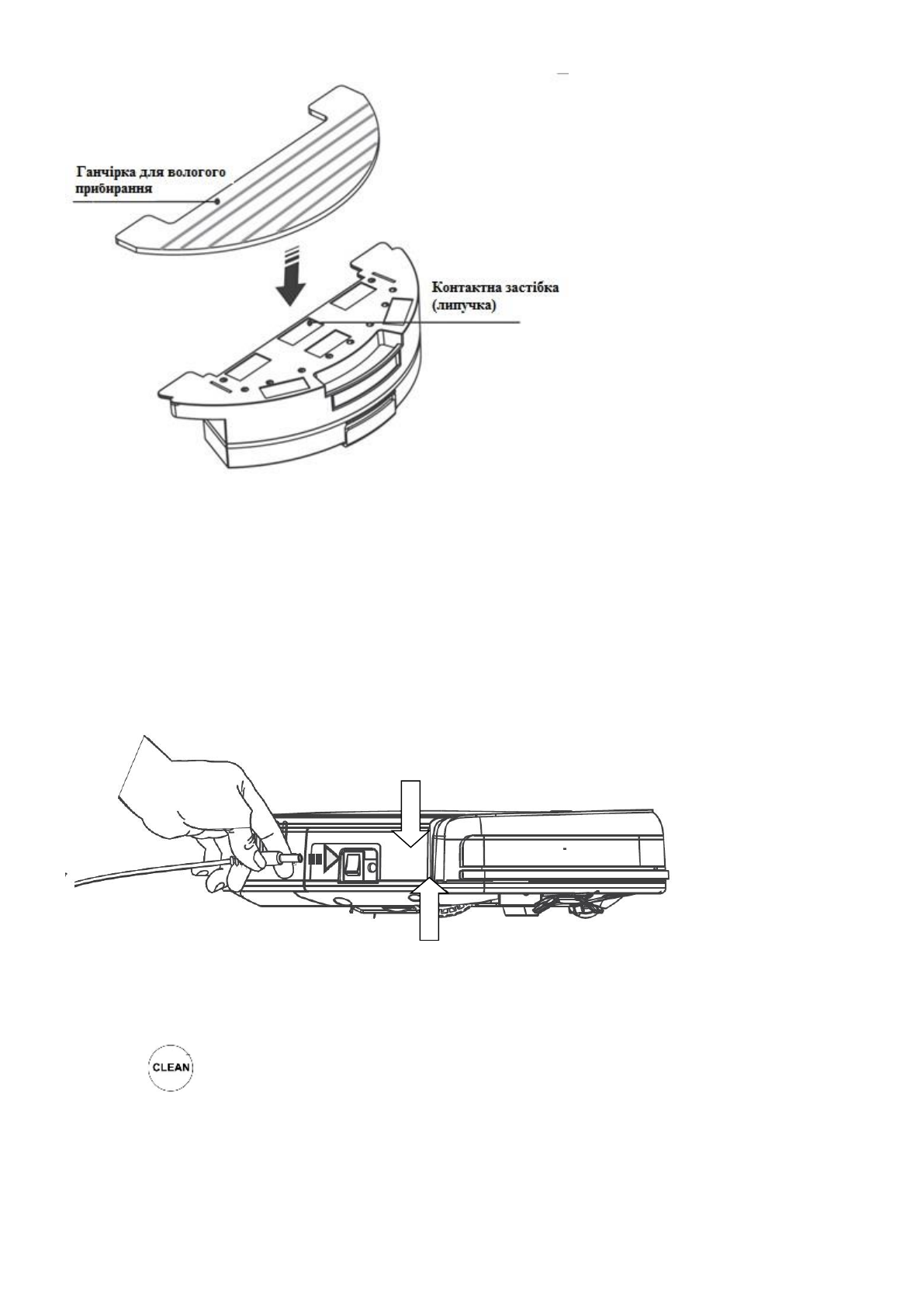 Ганчірка для вологого прибирання

Контактна застібка (липучка)

CLEAN