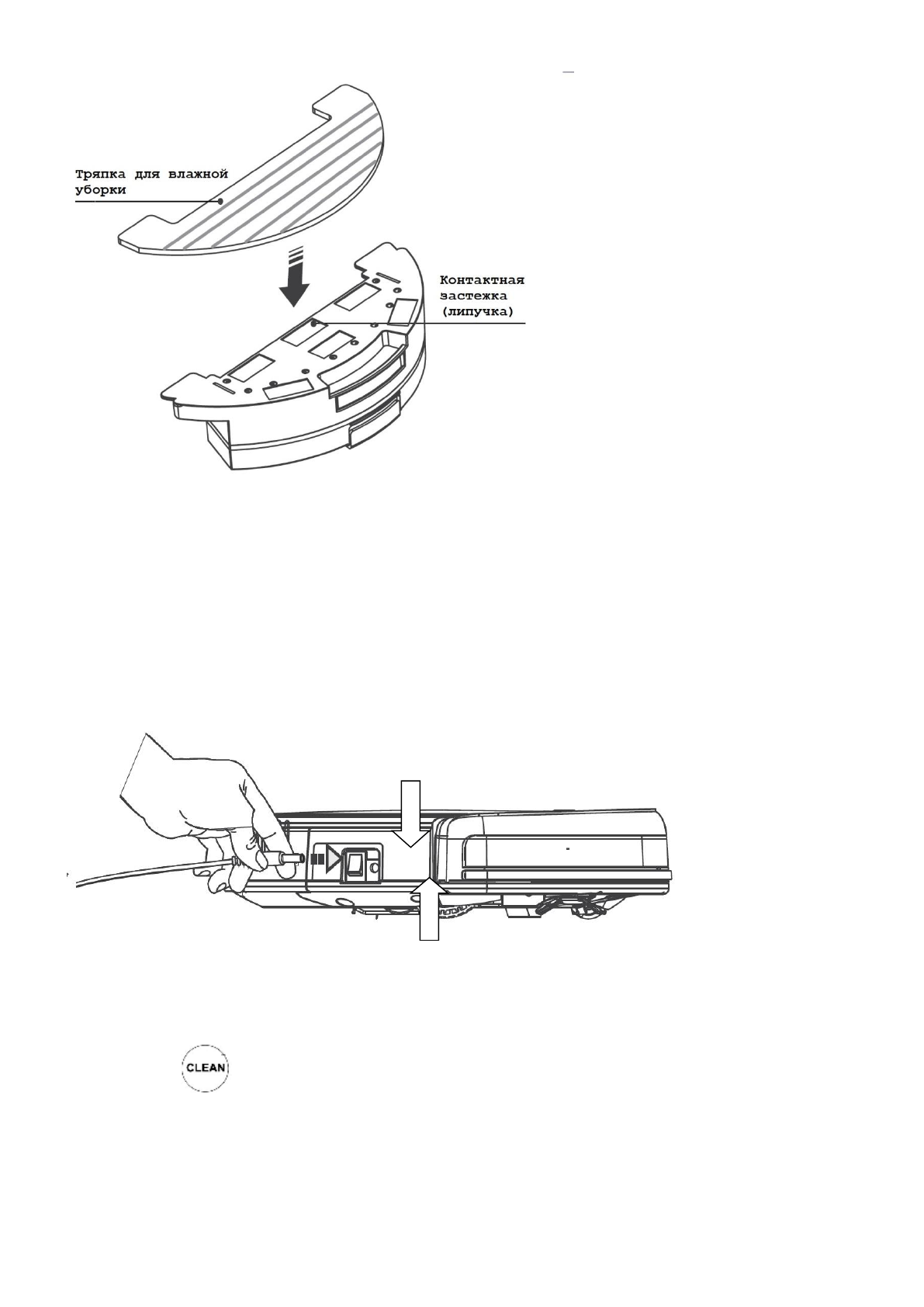 Тряпка для влажной уборки

Контактная застежка (липучка)

CLEAN