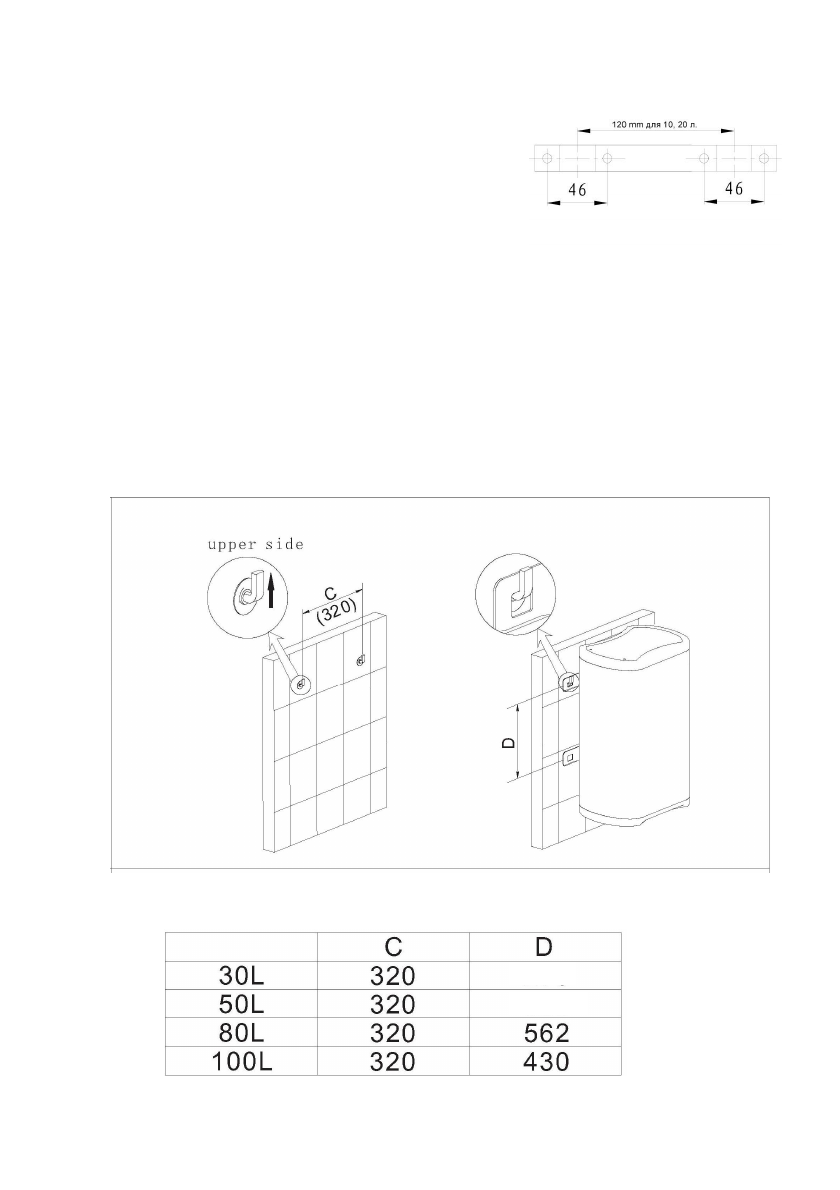 120 mm для 10, 20 л.

46

46

upper side

C

(320)

D

|  | C | D |
|---|---|---|
| 30L | 320 |  |
| 50L | 320 |  |
| 80L | 320 | 562 |
| 100L | 320 | 430 |