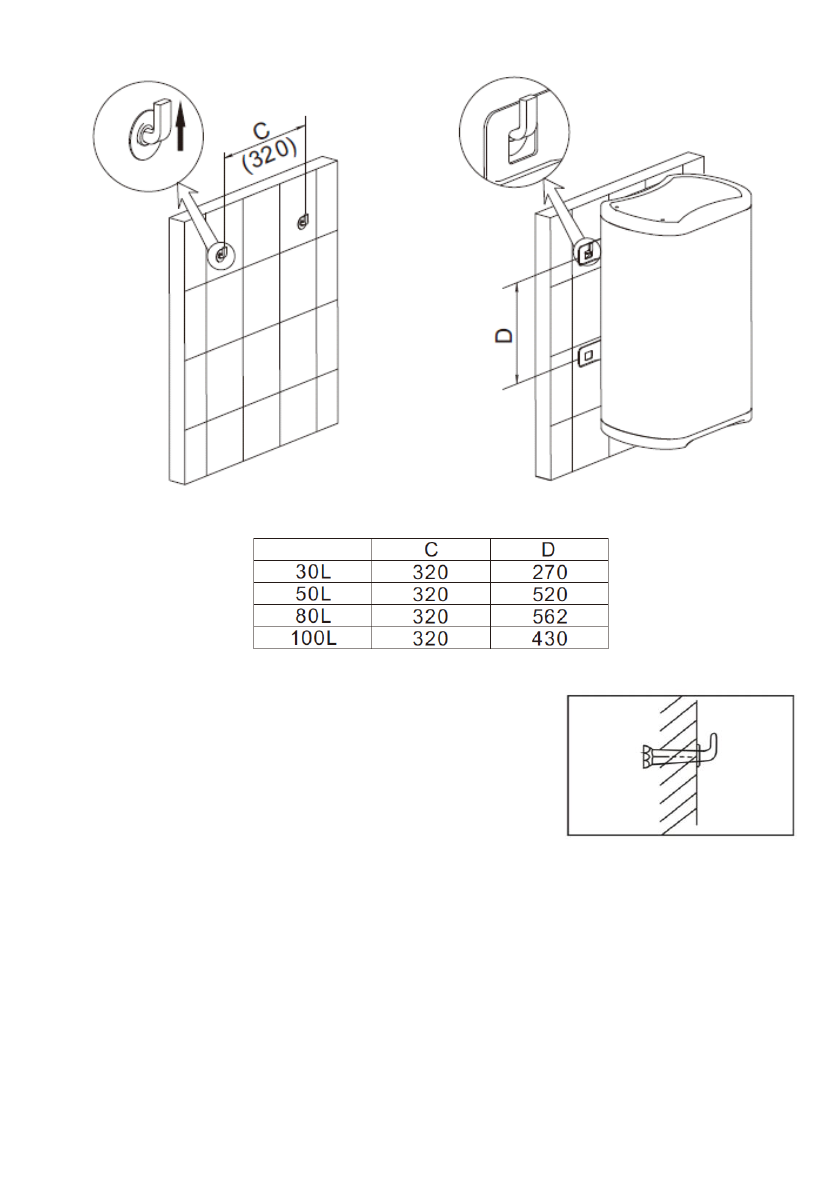 C
(320)

D

| | C | D |
|---|---|---|
| 30L | 320 | 270 |
| 50L | 320 | 520 |
| 80L | 320 | 562 |
| 100L | 320 | 430 |