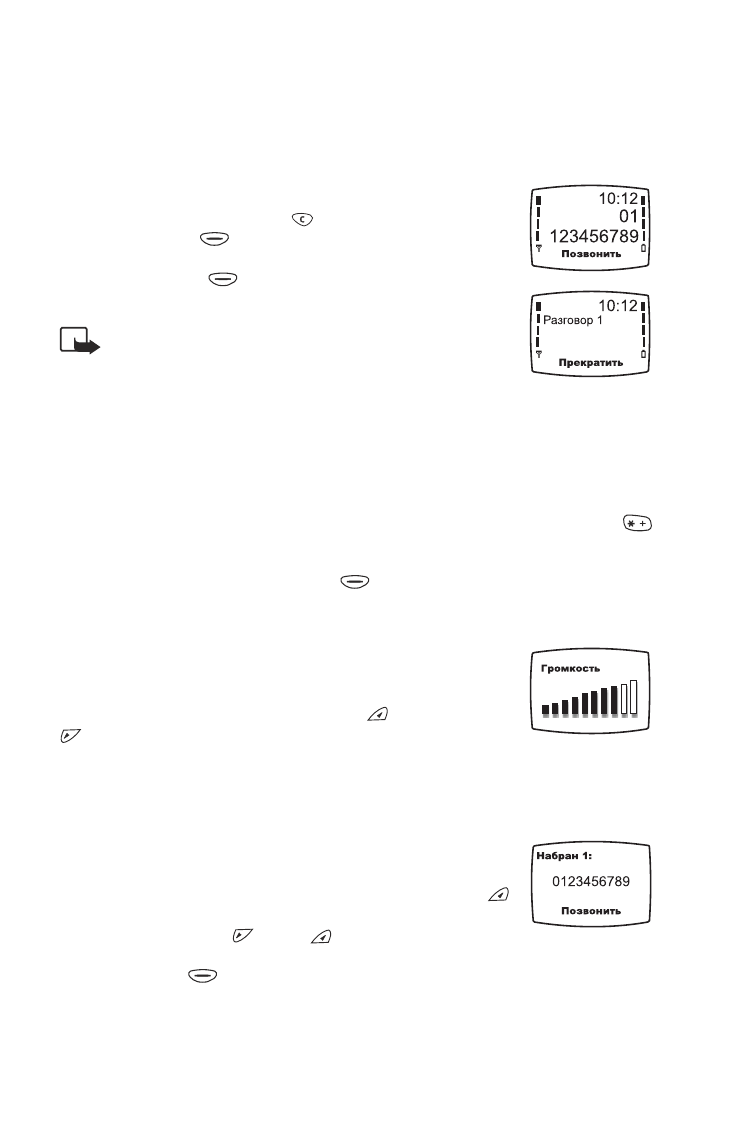 10:12
01
123456789
Позвонить

10:12
Разговор 1
Прекратить

Громкость

Набран 1:
0123456789
Позвонить