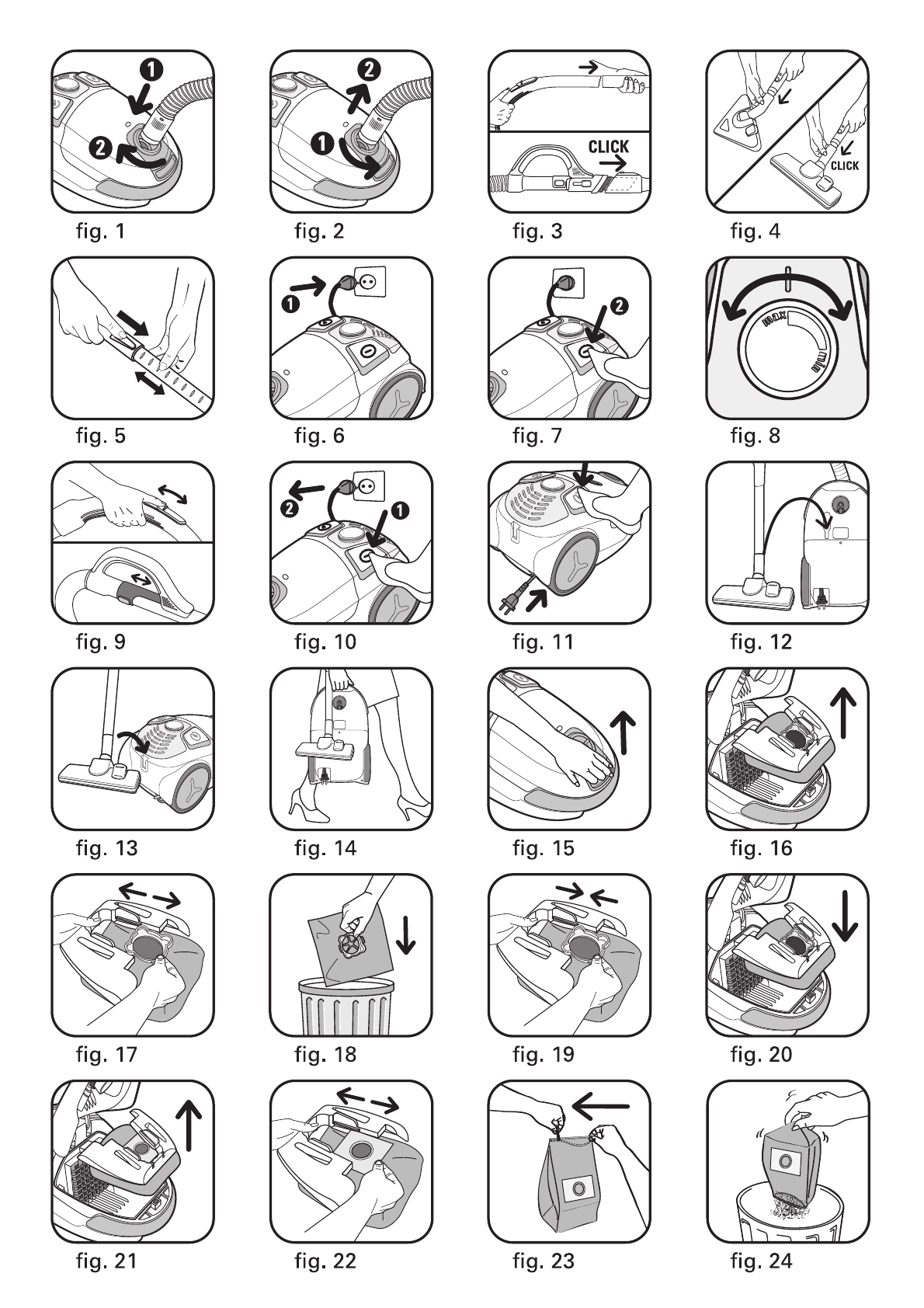 1
2
fig. 1

2
1
fig. 2

CLICK
fig. 3

CLICK
fig. 4

fig. 5

1
fig. 6

2
fig. 7

max
min
fig. 8

fig. 9

2
1
fig. 10

fig. 11

fig. 12

fig. 13

fig. 14

fig. 15

fig. 16

fig. 17

fig. 18

fig. 19

fig. 20

fig. 21

fig. 22

fig. 23

fig. 24