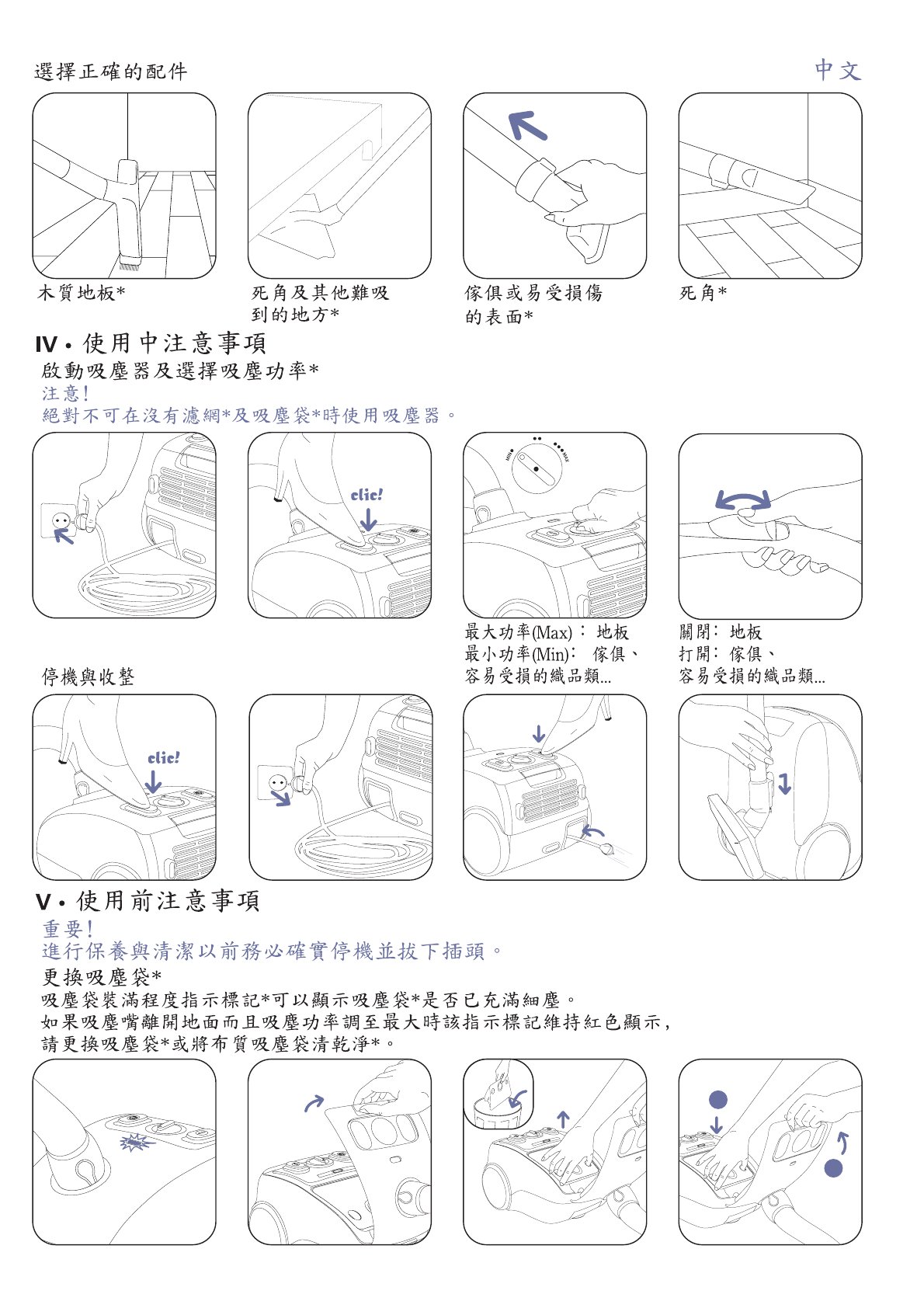 選擇正確的配件

中文

木質地板*

死角及其他難吸到的地方*

傢俱或易受損傷的表面*

死角*

IV • 使用中注意事項

啟動吸塵器及選擇吸塵功率*

注意!

絕對不可在沒有濾網*及吸塵袋*時使用吸塵器。

clic!

MIN

MAX

最大功率(Max): 地板
最小功率(Min): 傢俱、容易受損的織品類...

關閉: 地板
打開: 傢俱、容易受損的織品類...

停機與收整

clic!

V • 使用前注意事項

重要!

進行保養與清潔以前務必確實停機並拔下插頭。

更換吸塵袋*

吸塵袋裝滿程度指示標記*可以顯示吸塵袋*是否已充滿細塵。
如果吸塵嘴離開地面而且吸塵功率調至最大時該指示標記維持紅色顯示,請更換吸塵袋*或將布質吸塵袋清乾淨*。