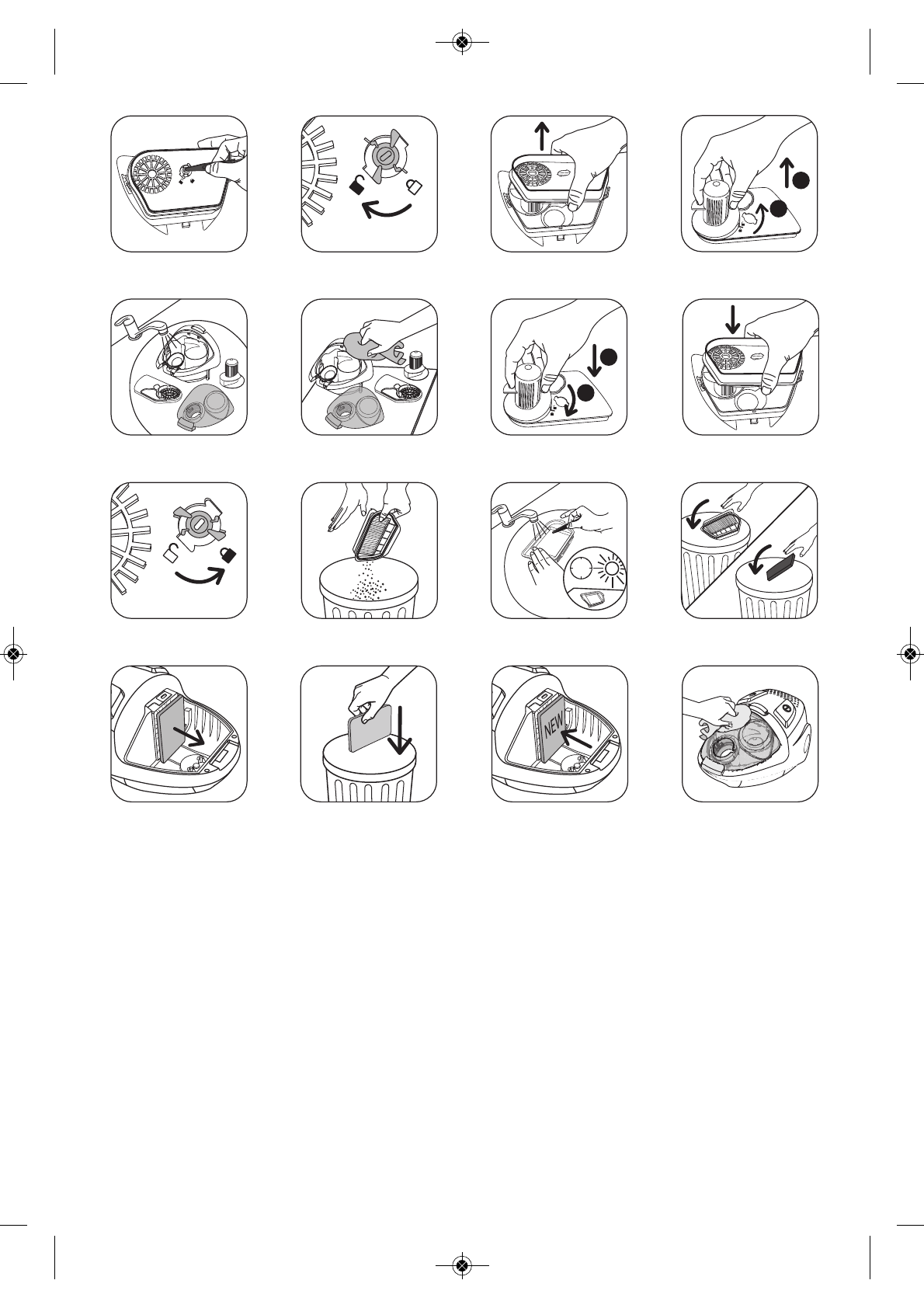 NEW