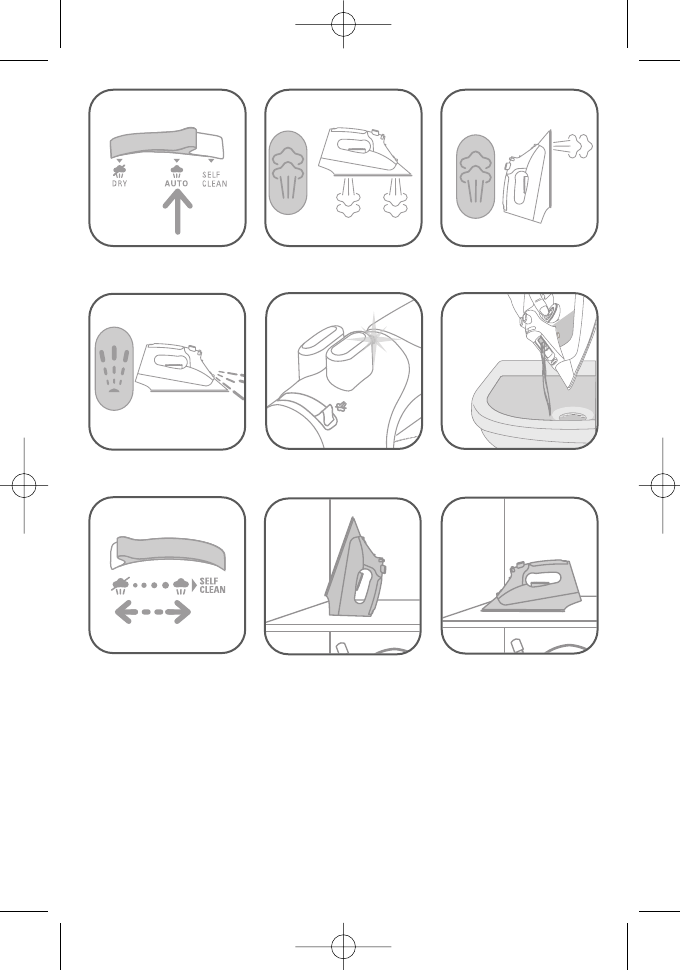 DRY
AUTO
SELF CLEAN

SELF CLEAN