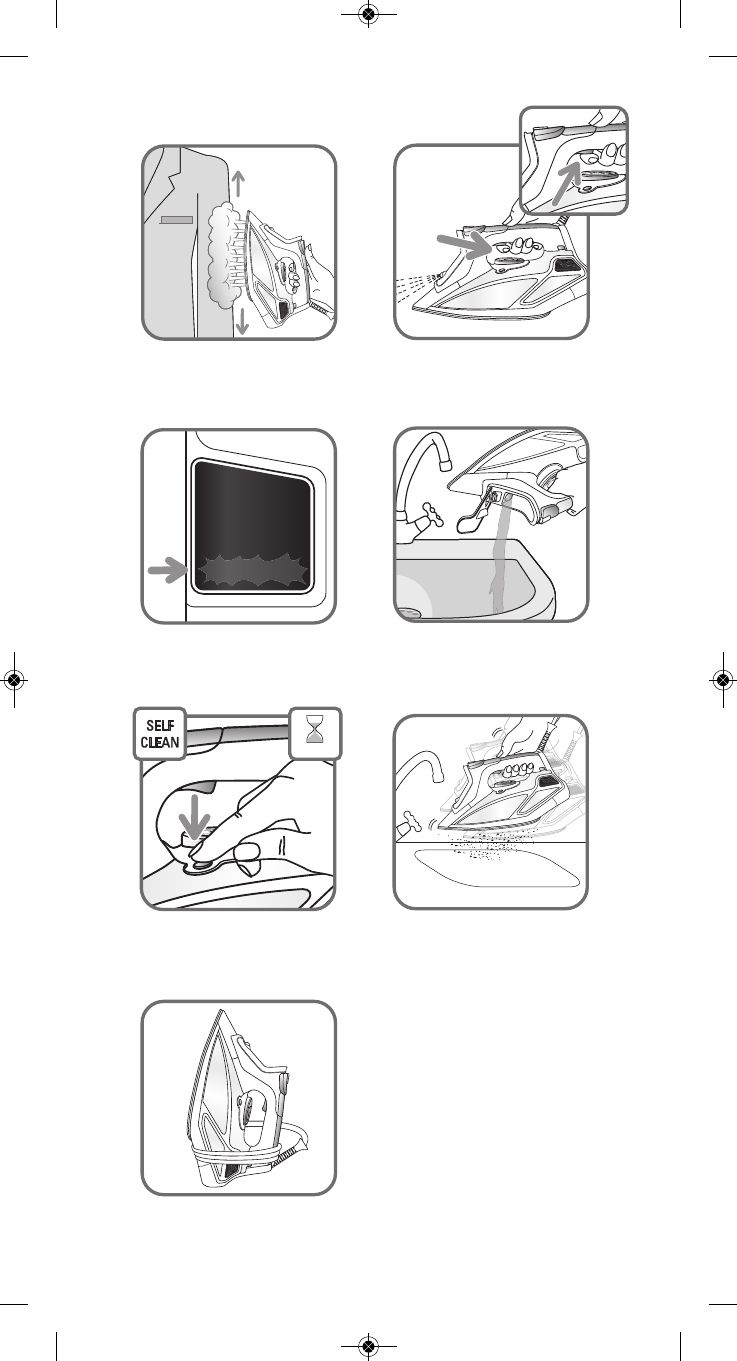 SELF CLEAN