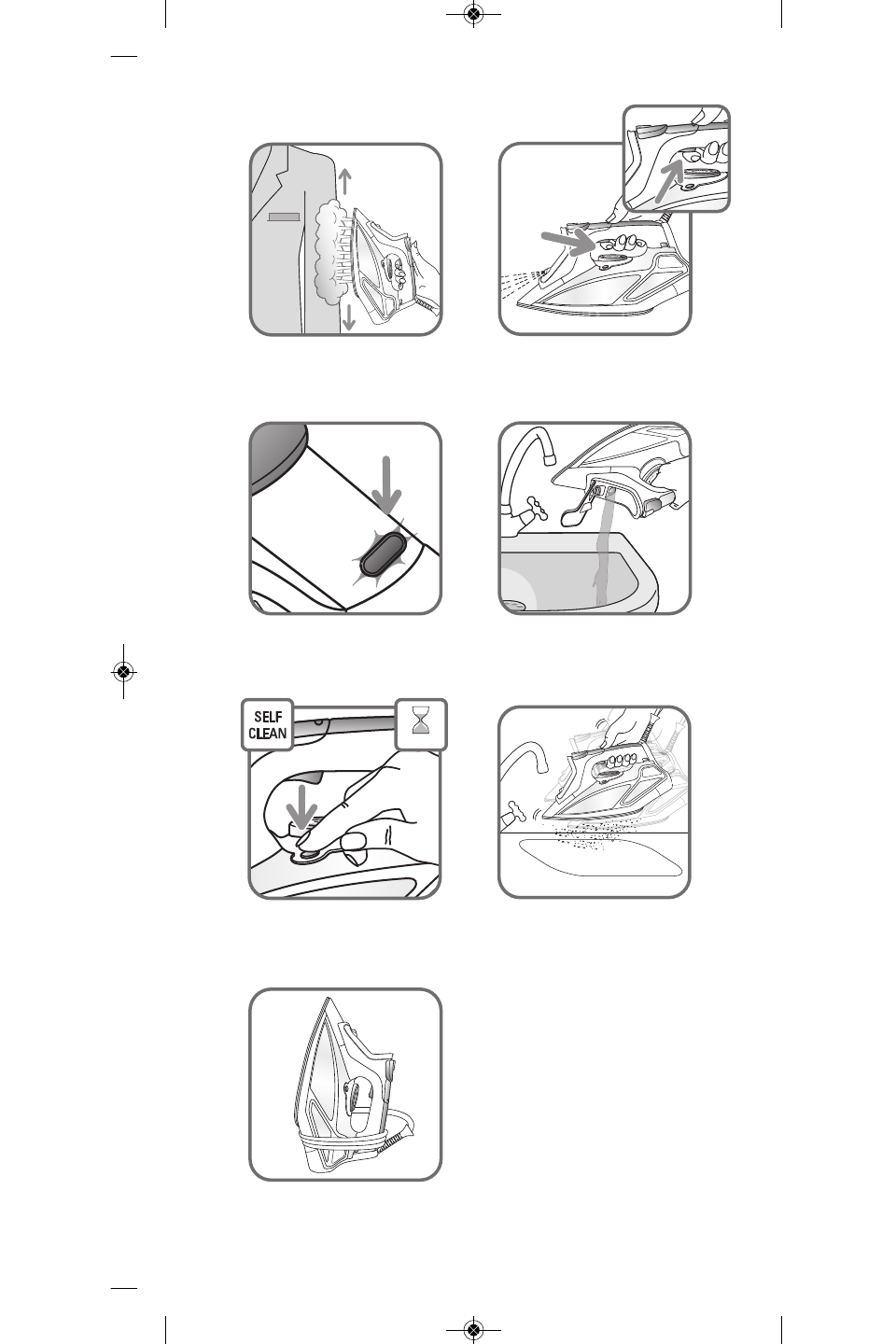 SELF CLEAN