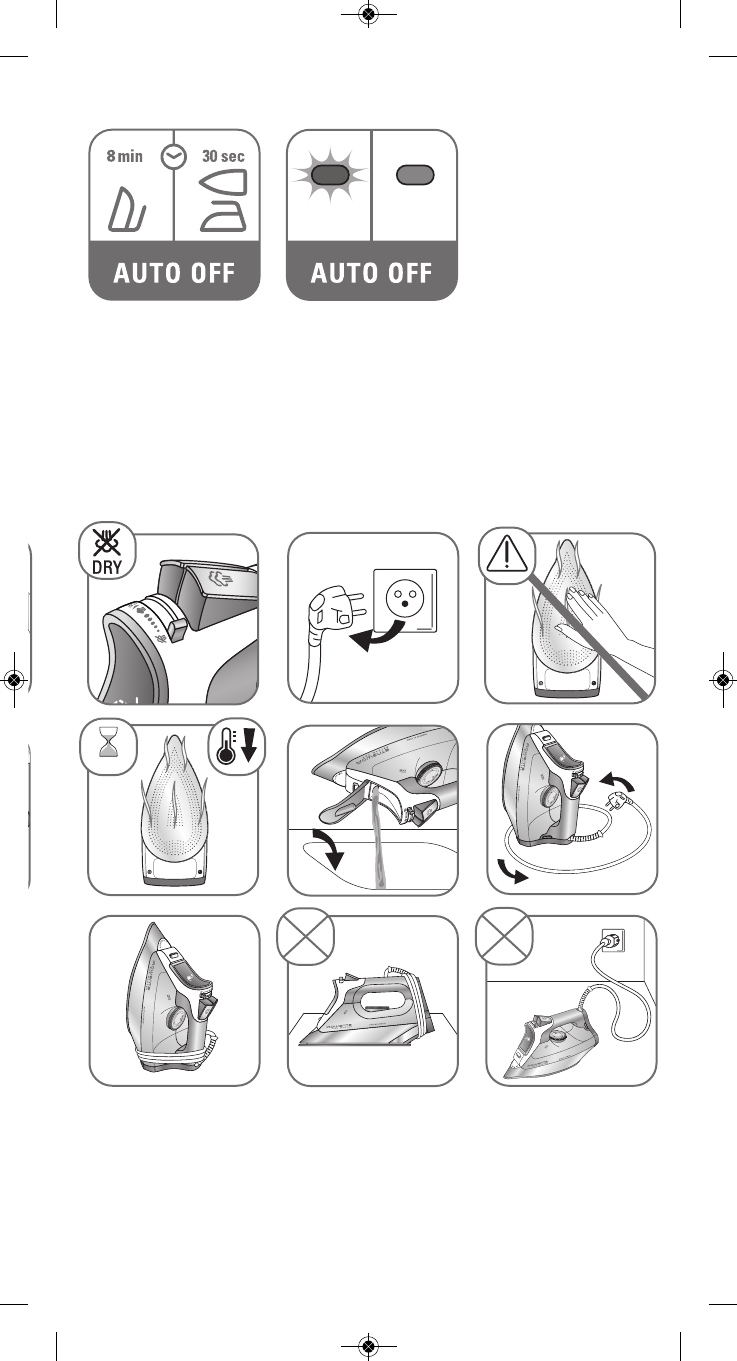 8 min 30 sec

AUTO OFF

AUTO OFF

DRY