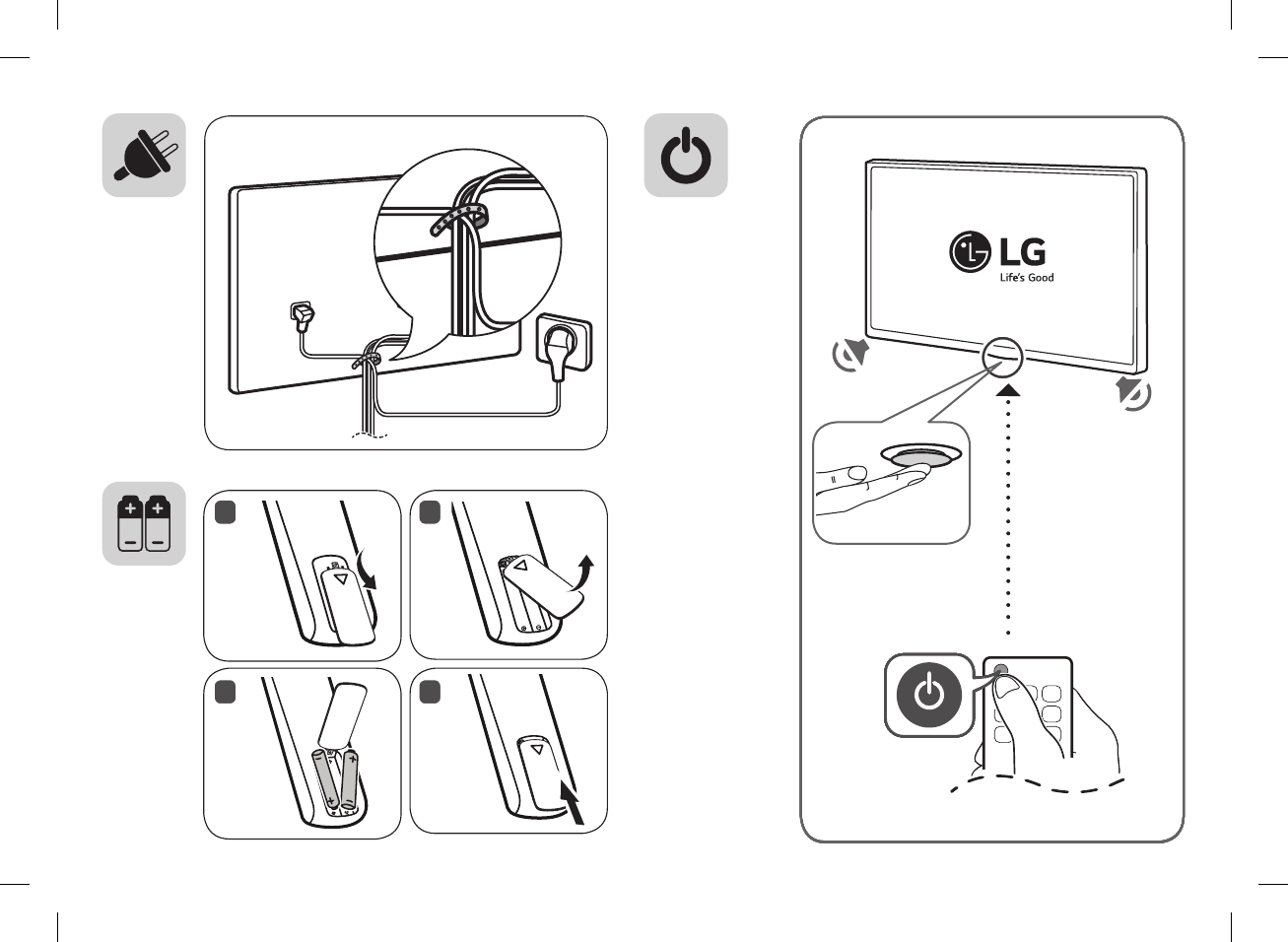 LG
Life's Good