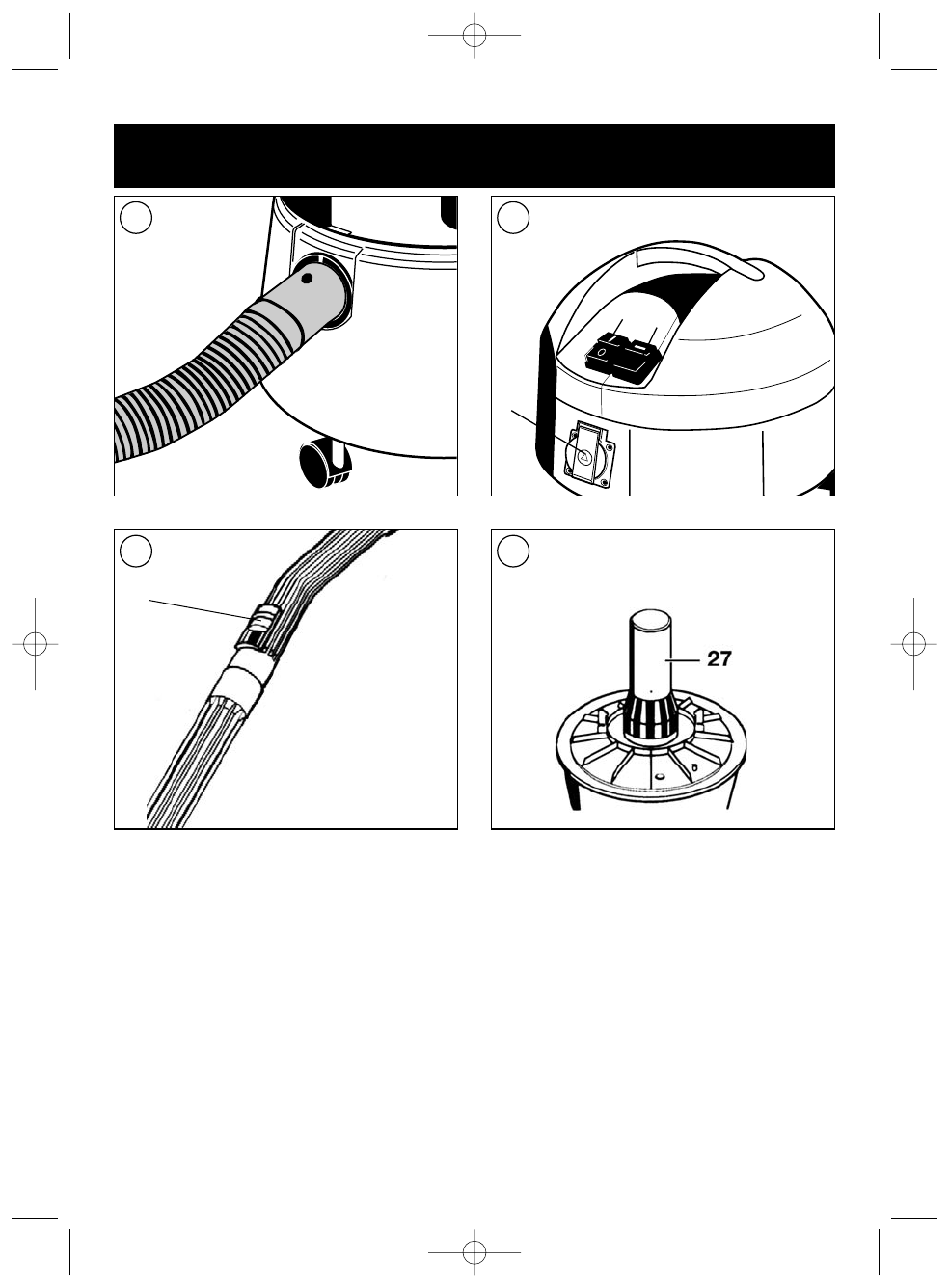 27