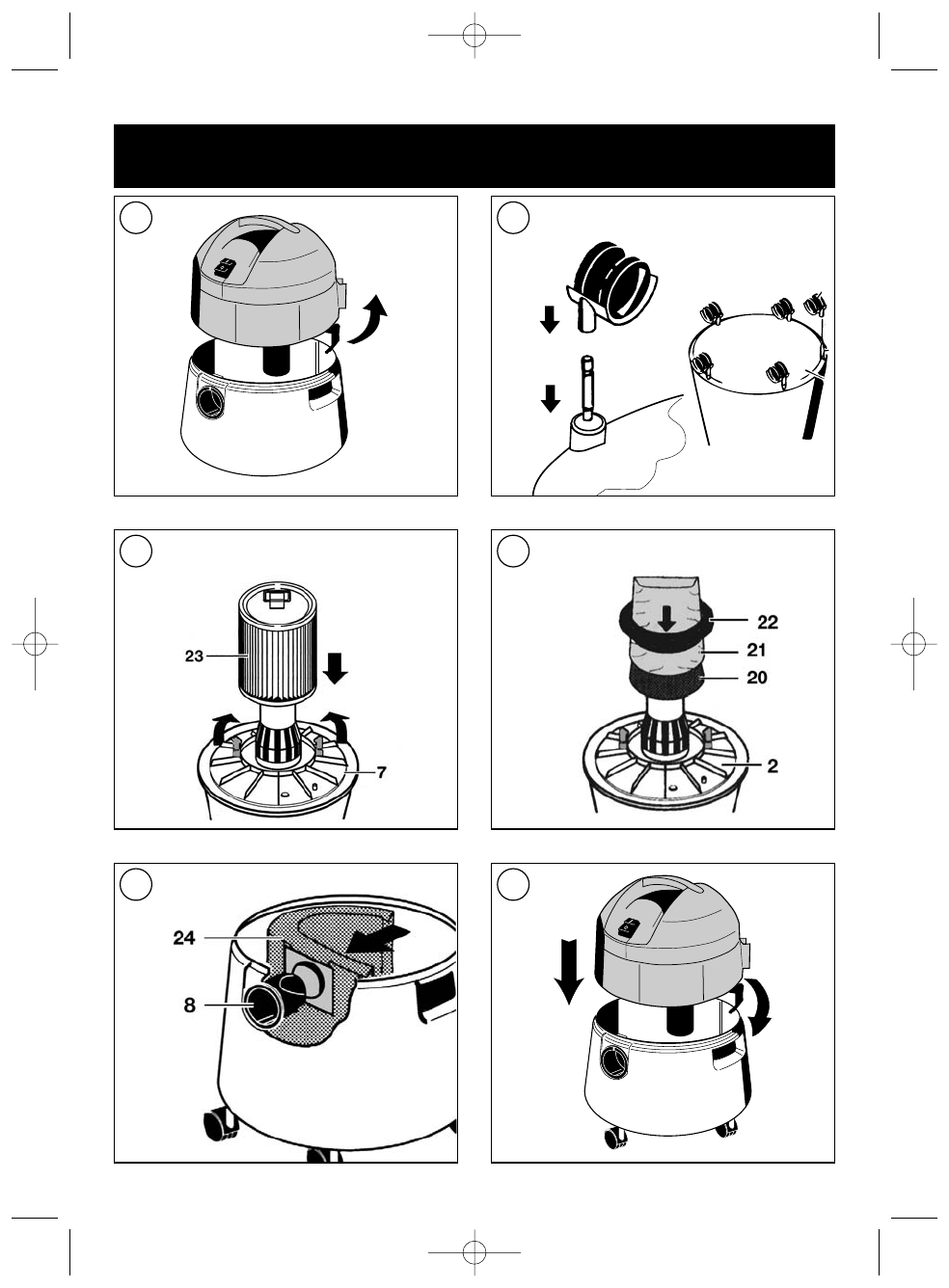 23
7
22
21
20
2
24
8