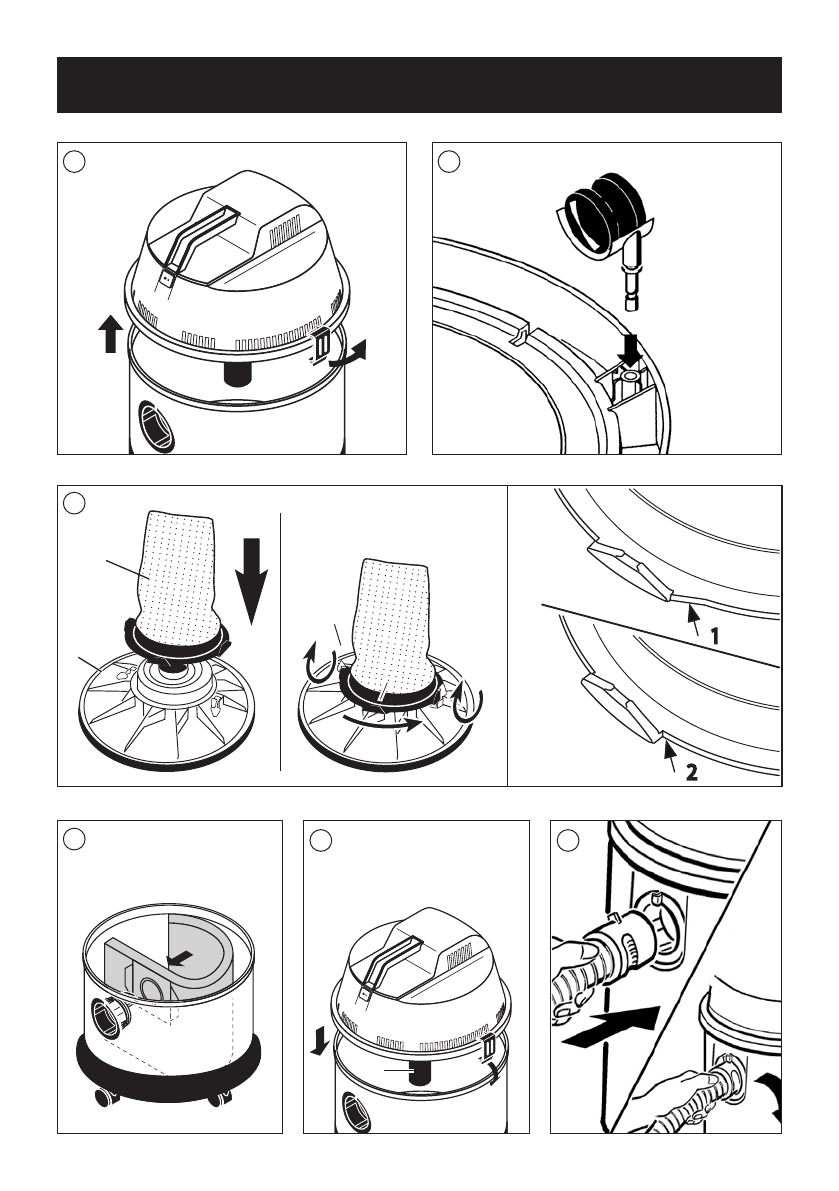 1

2