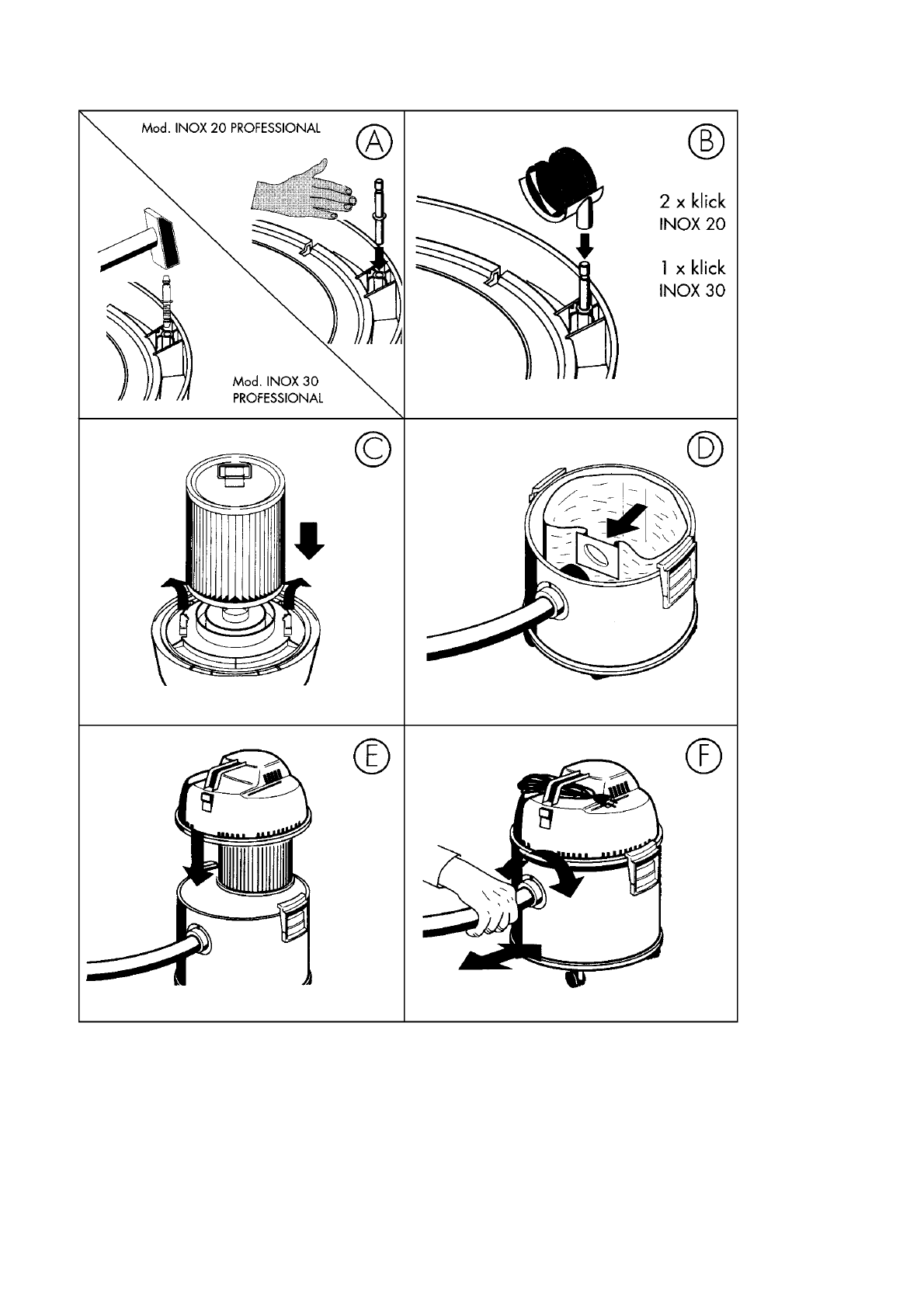 Mod. INOX 20 PROFESSIONAL

A

Mod. INOX 30 PROFESSIONAL

B

2 x klick
INOX 20

1 x klick
INOX 30

C

D

E

F