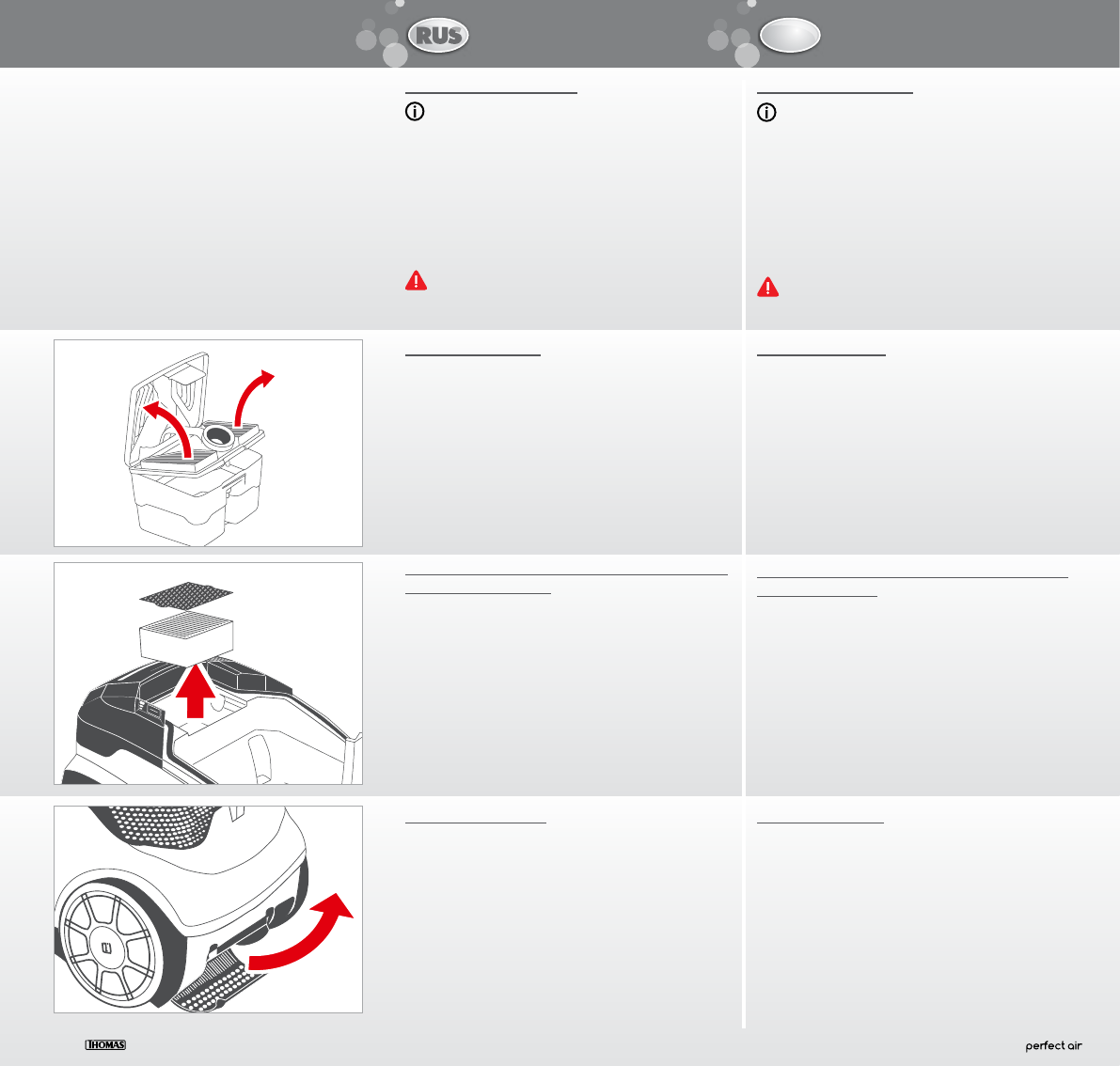 RUS

THOMAS

perfect air