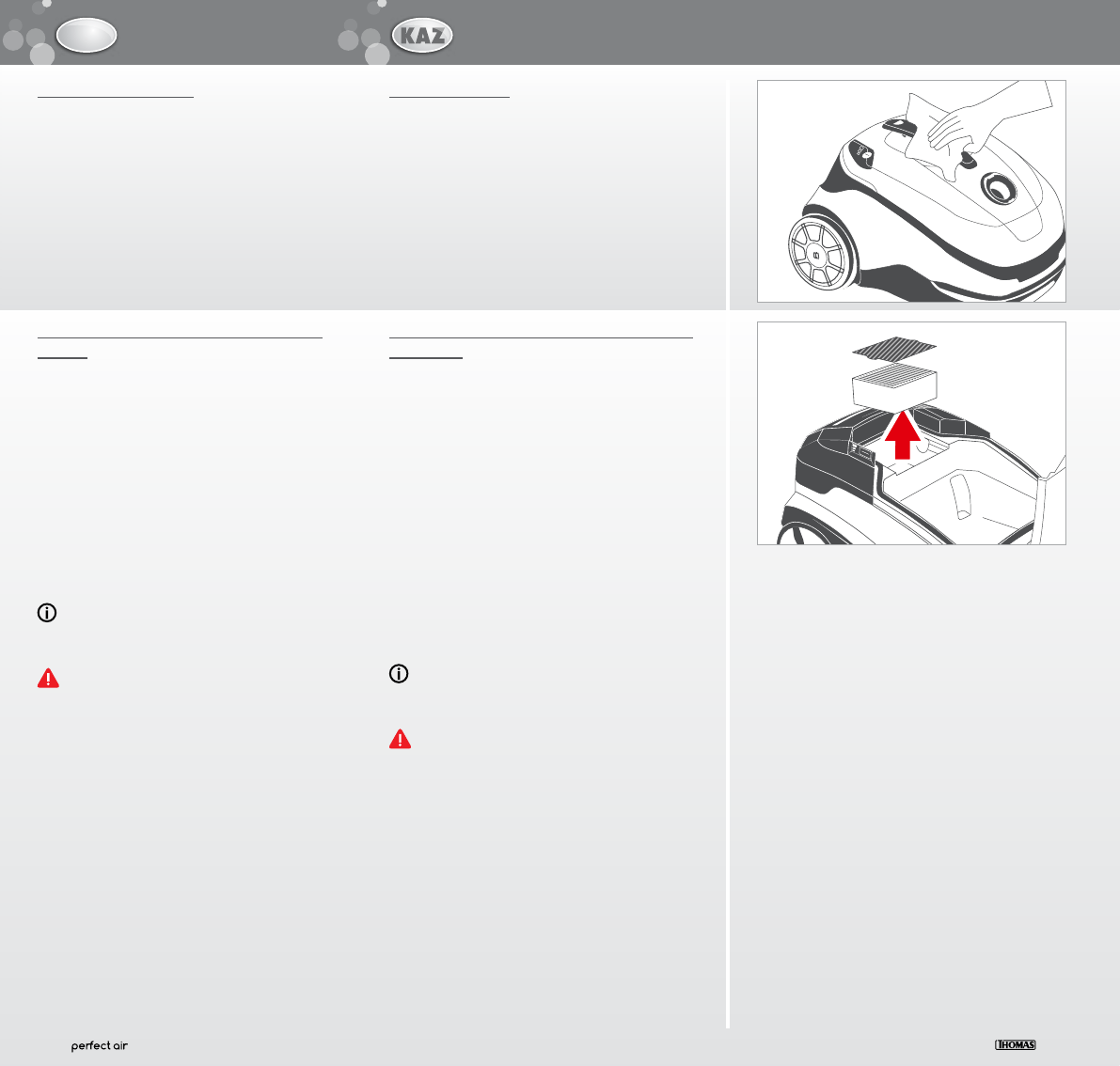 KAZ

perfect air

THOMAS