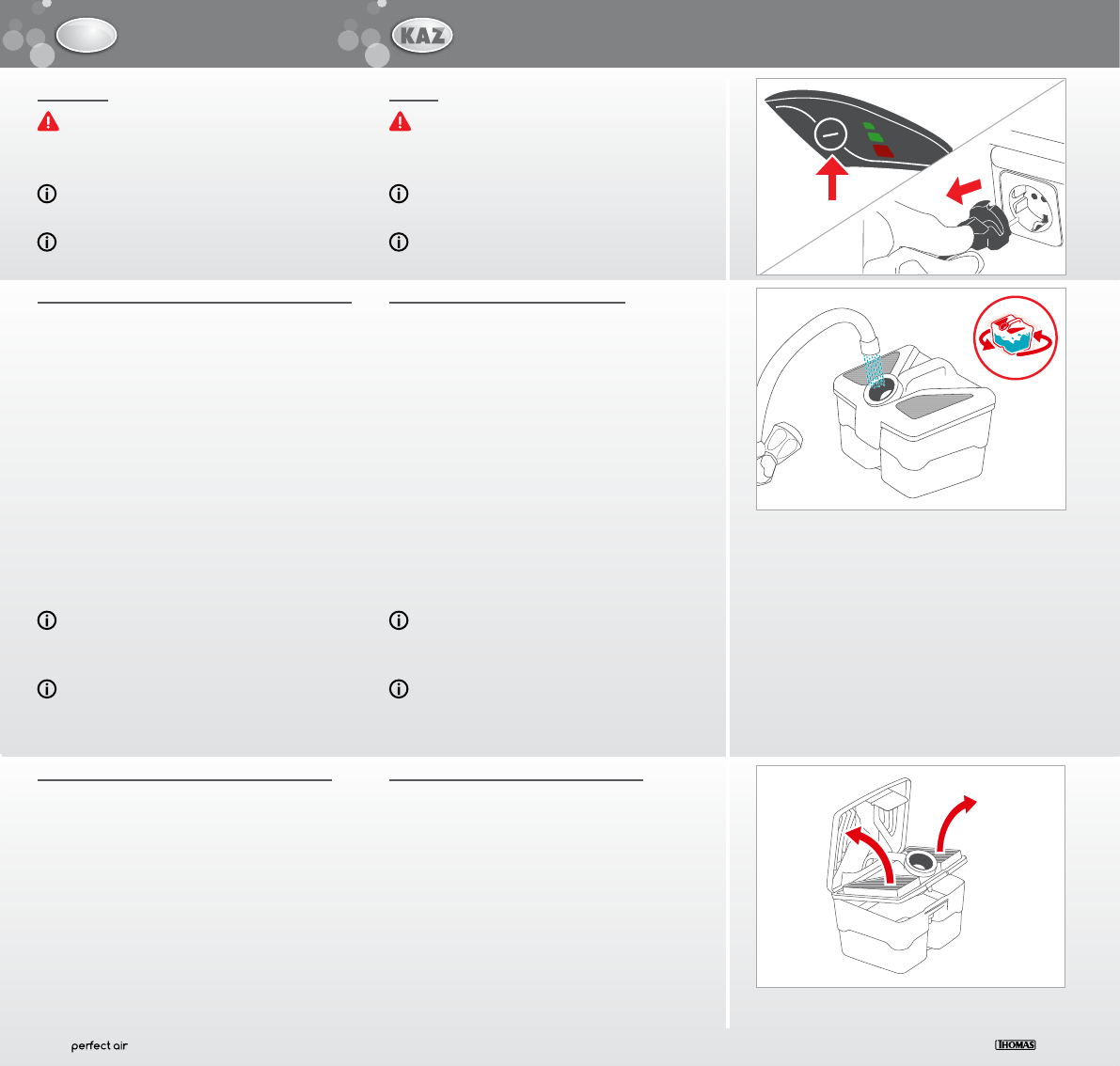 KAZ

perfect air

THOMAS