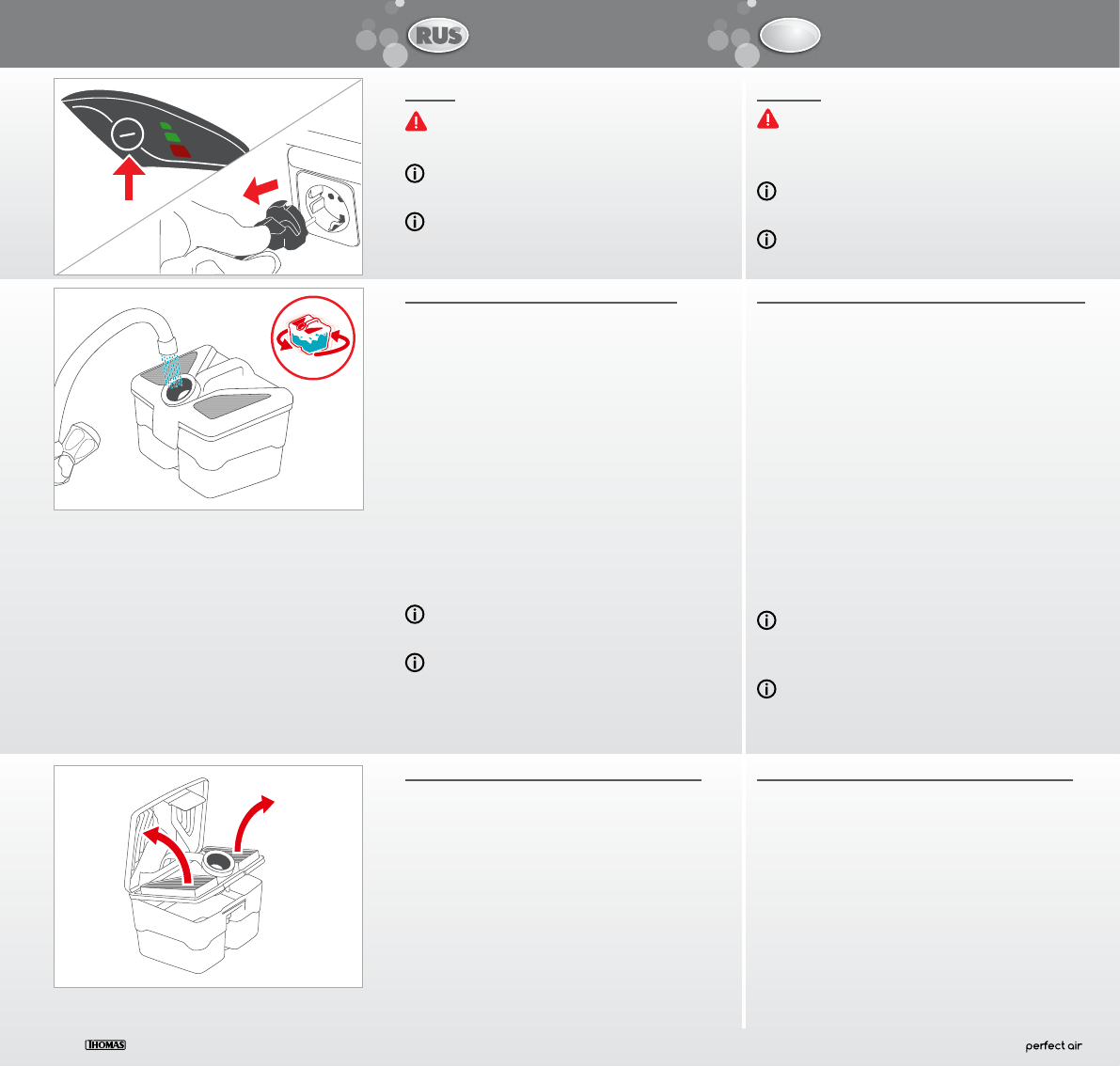 RUS

THOMAS

perfect air