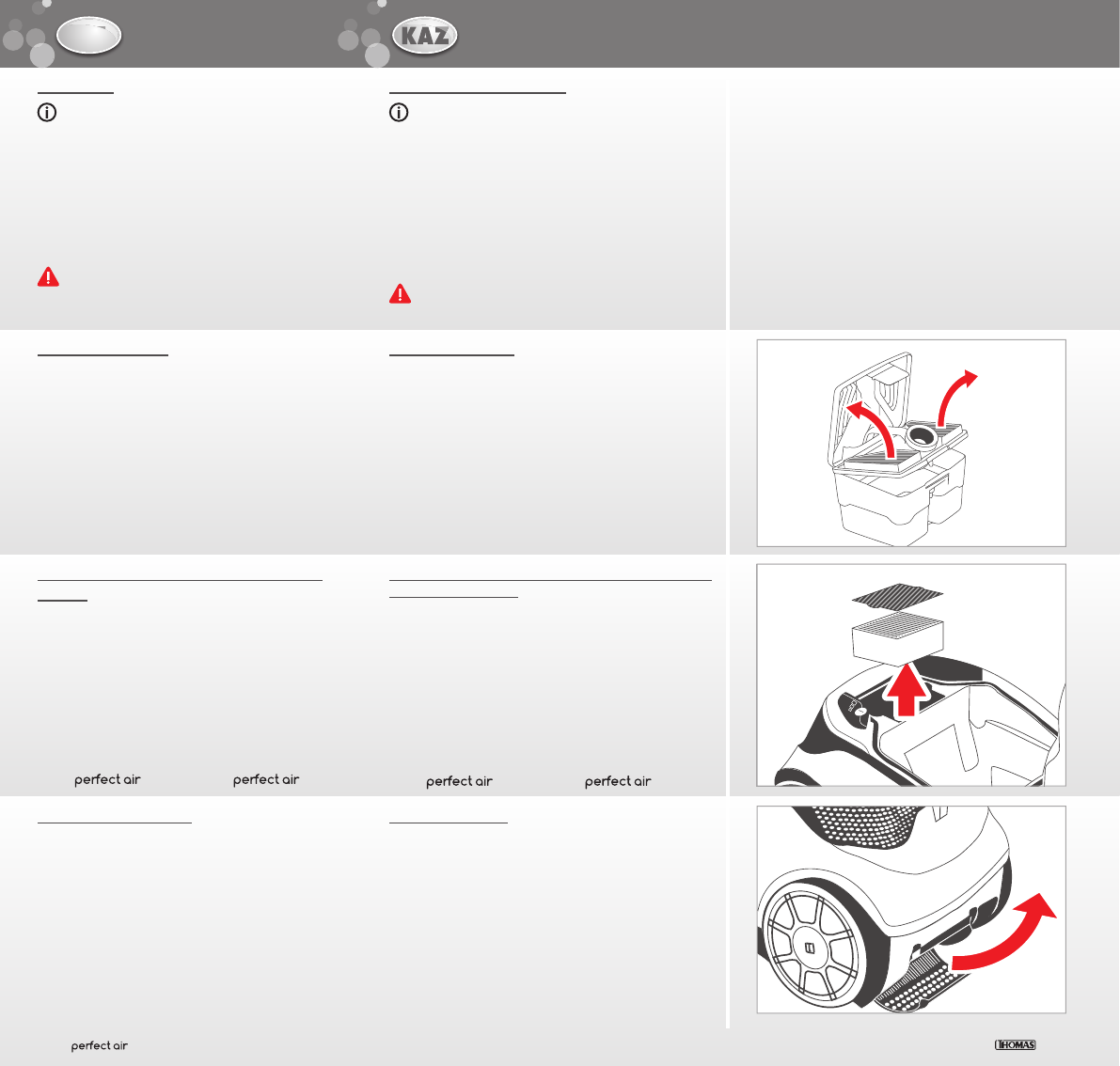 KAZ

perfect air perfect air

perfect air perfect air

perfect air

THOMAS