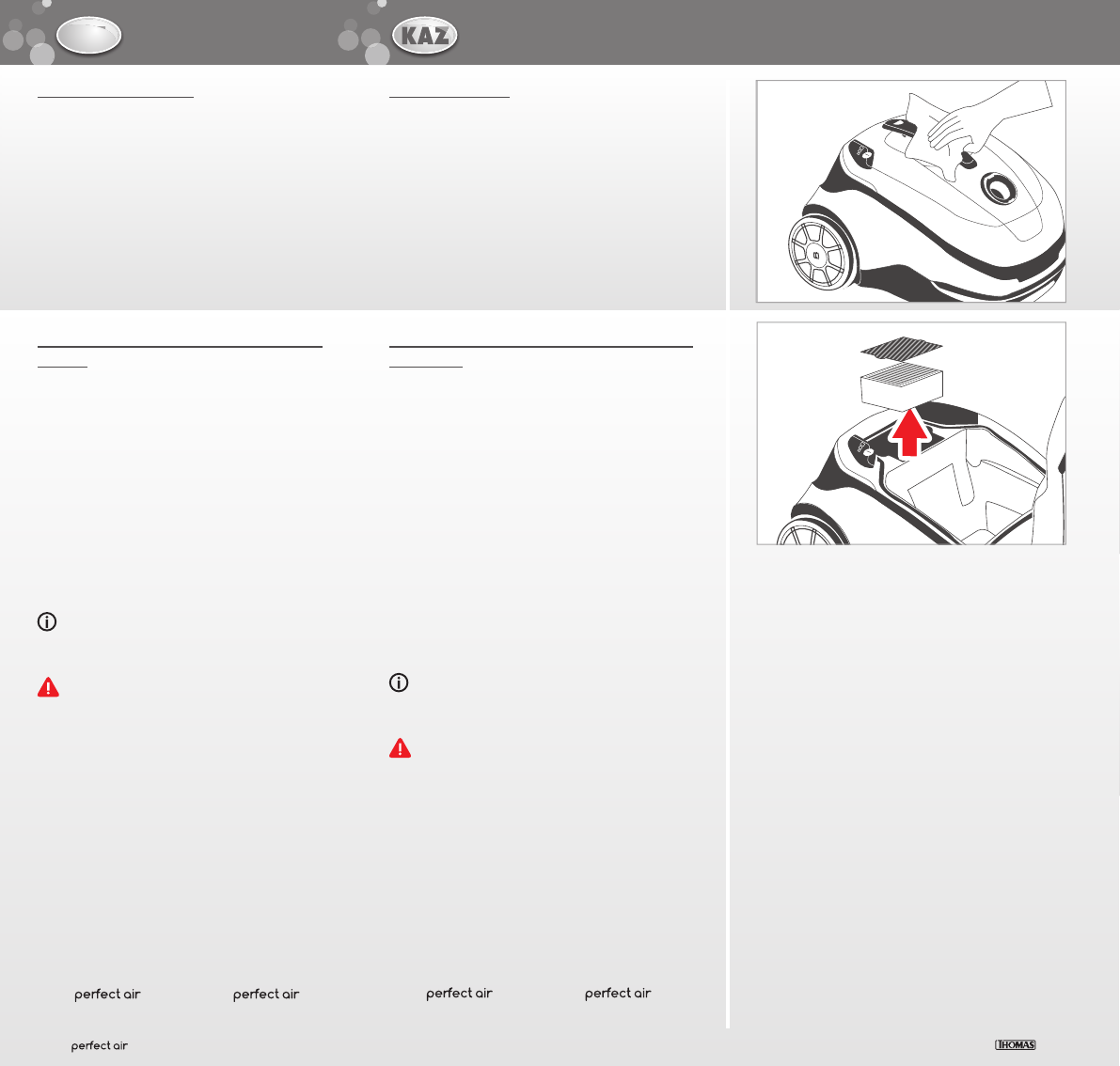 KAZ

perfect air

perfect air

perfect air

perfect air

perfect air

THOMAS