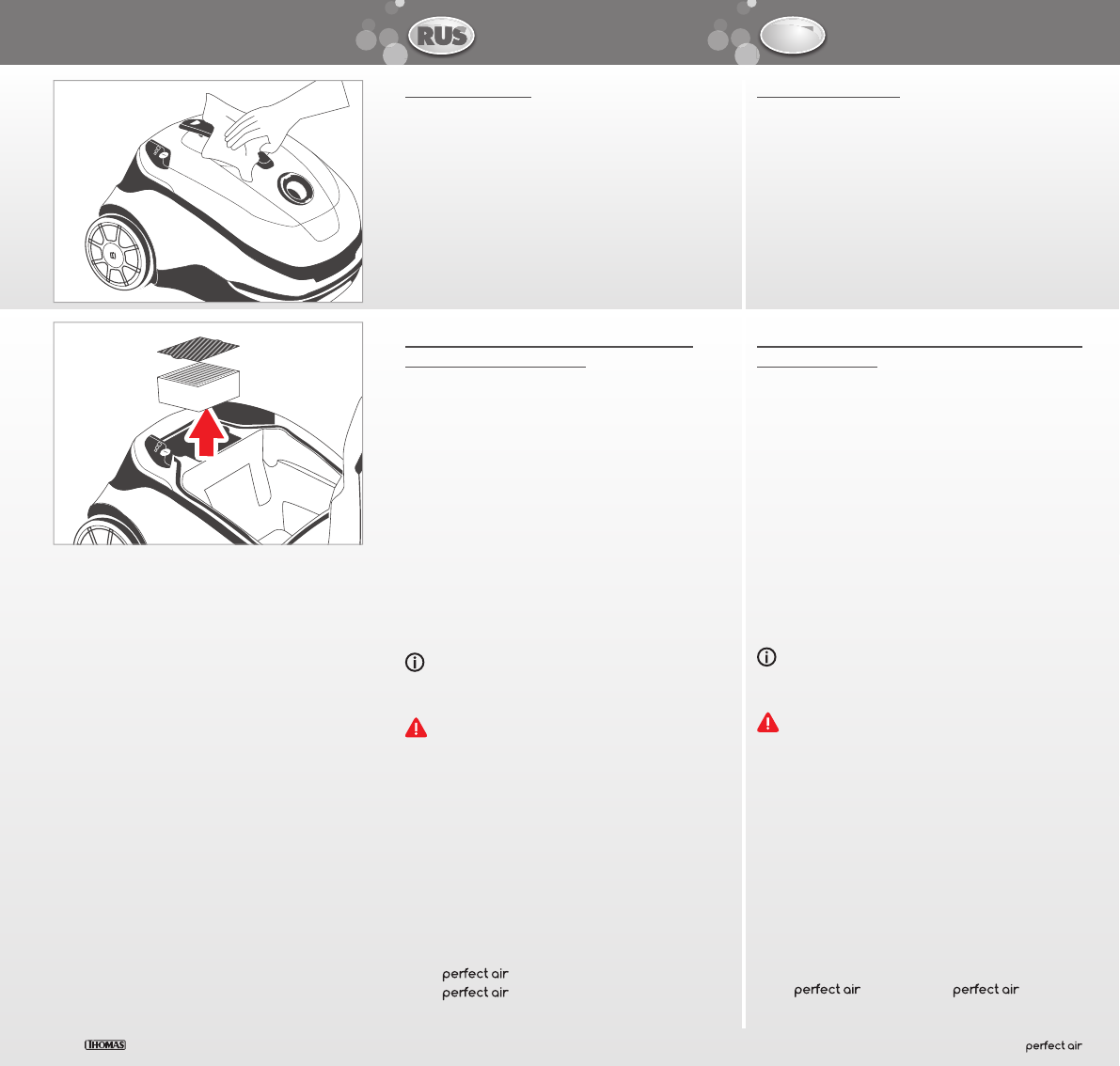 RUS

perfect air
perfect air

perfect air
perfect air

THOMAS

perfect air