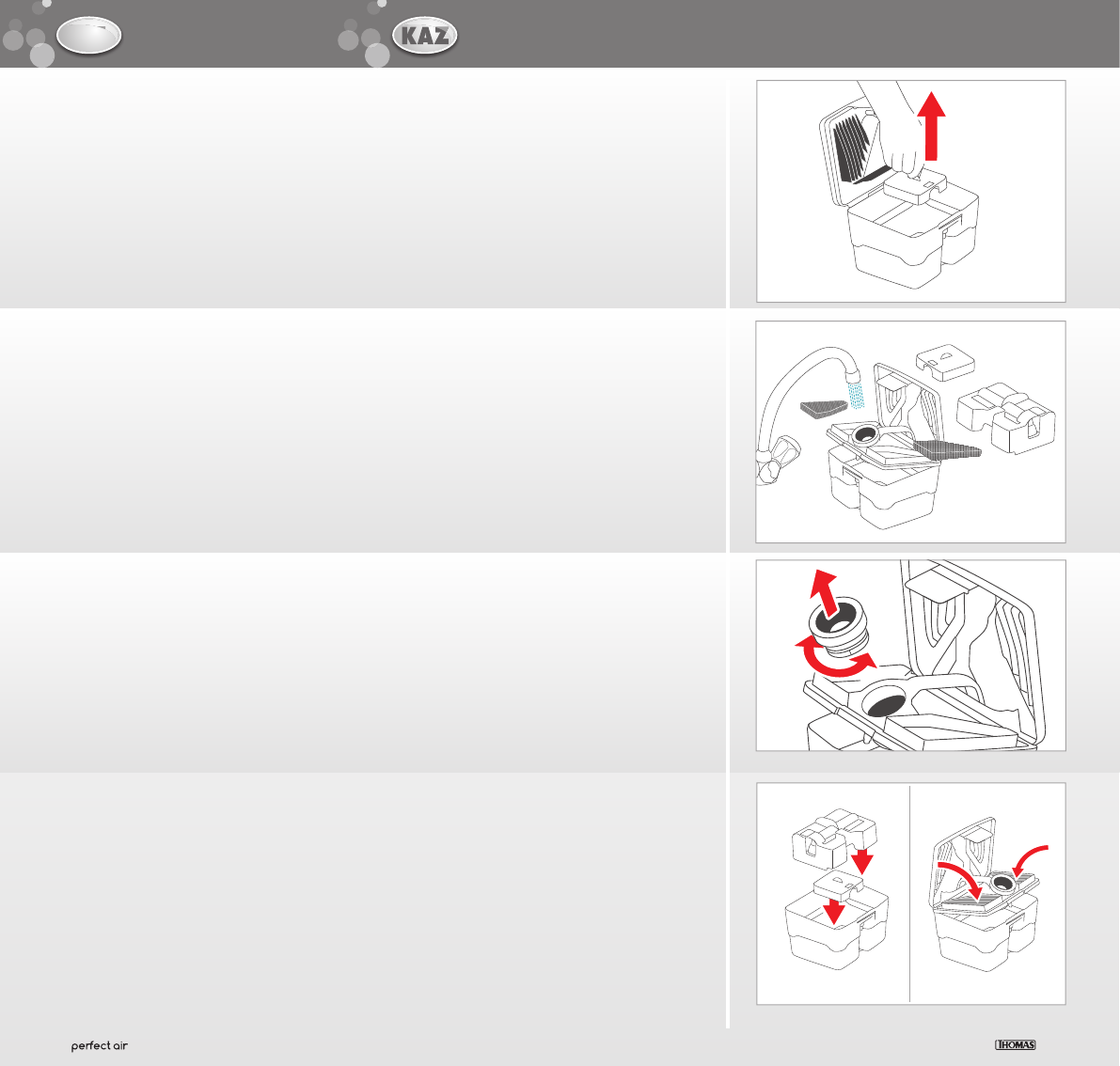 KAZ

perfect air

THOMAS