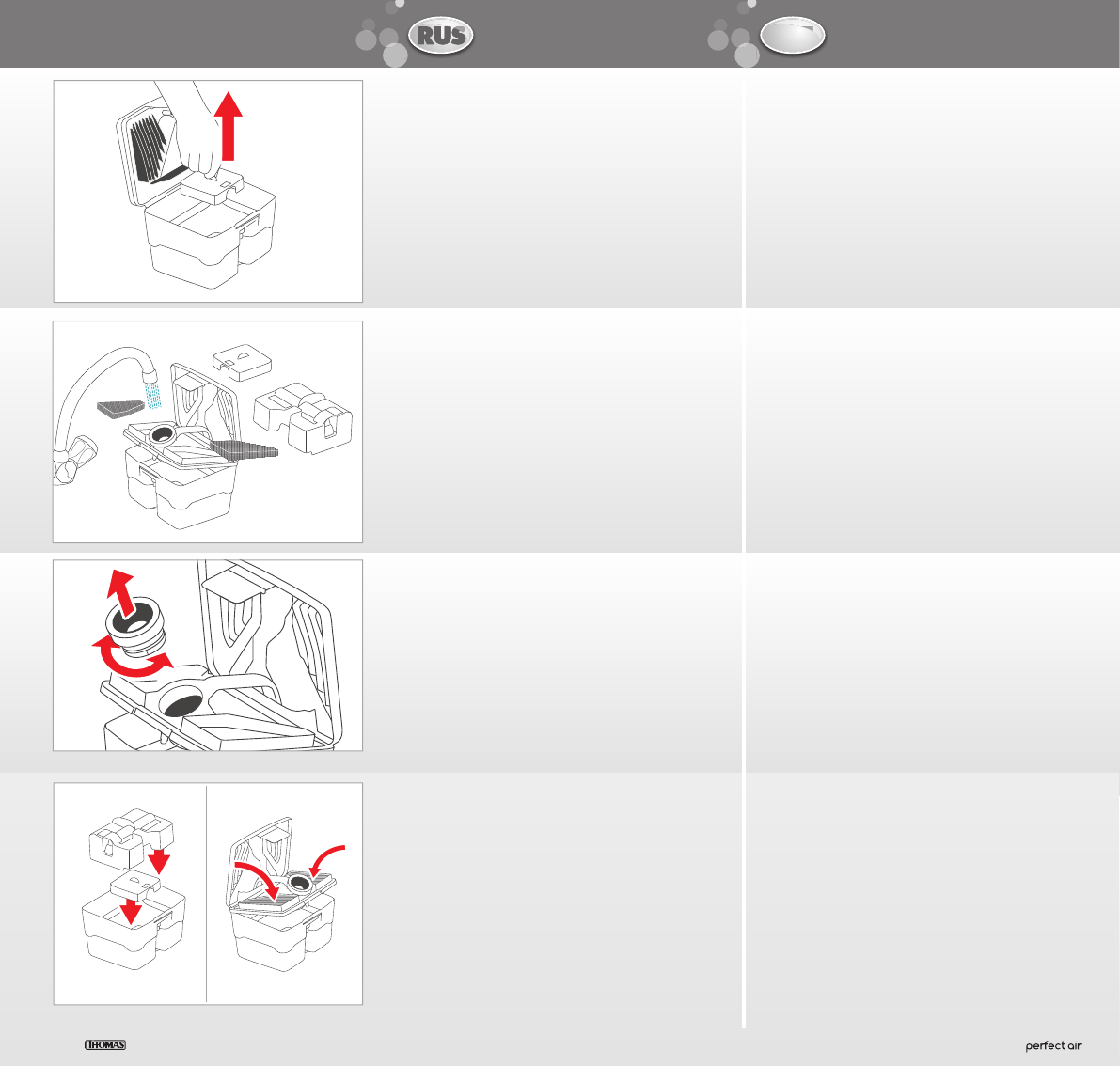 RUS

THOMAS

perfect air