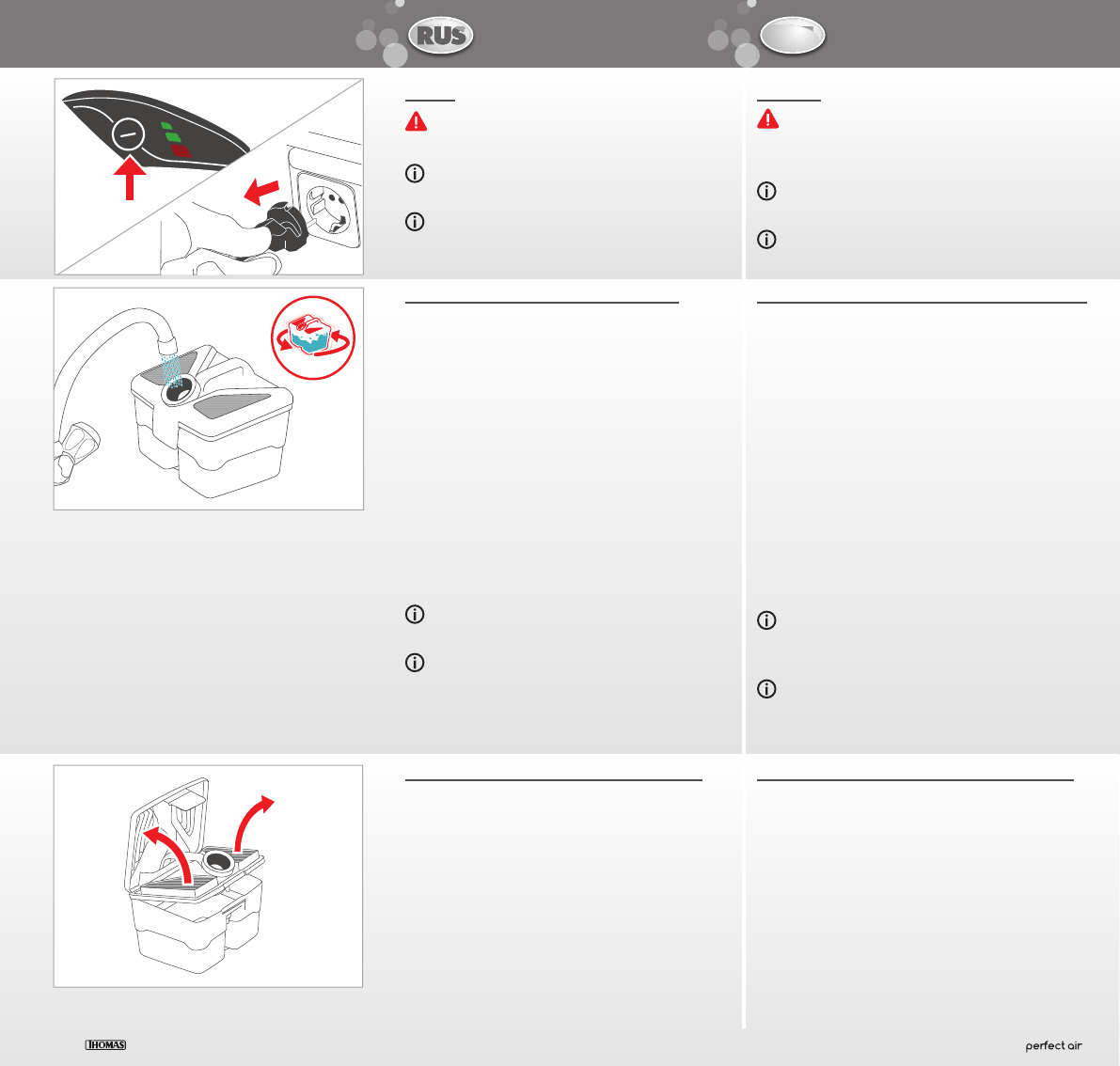 RUS

THOMAS

perfect air