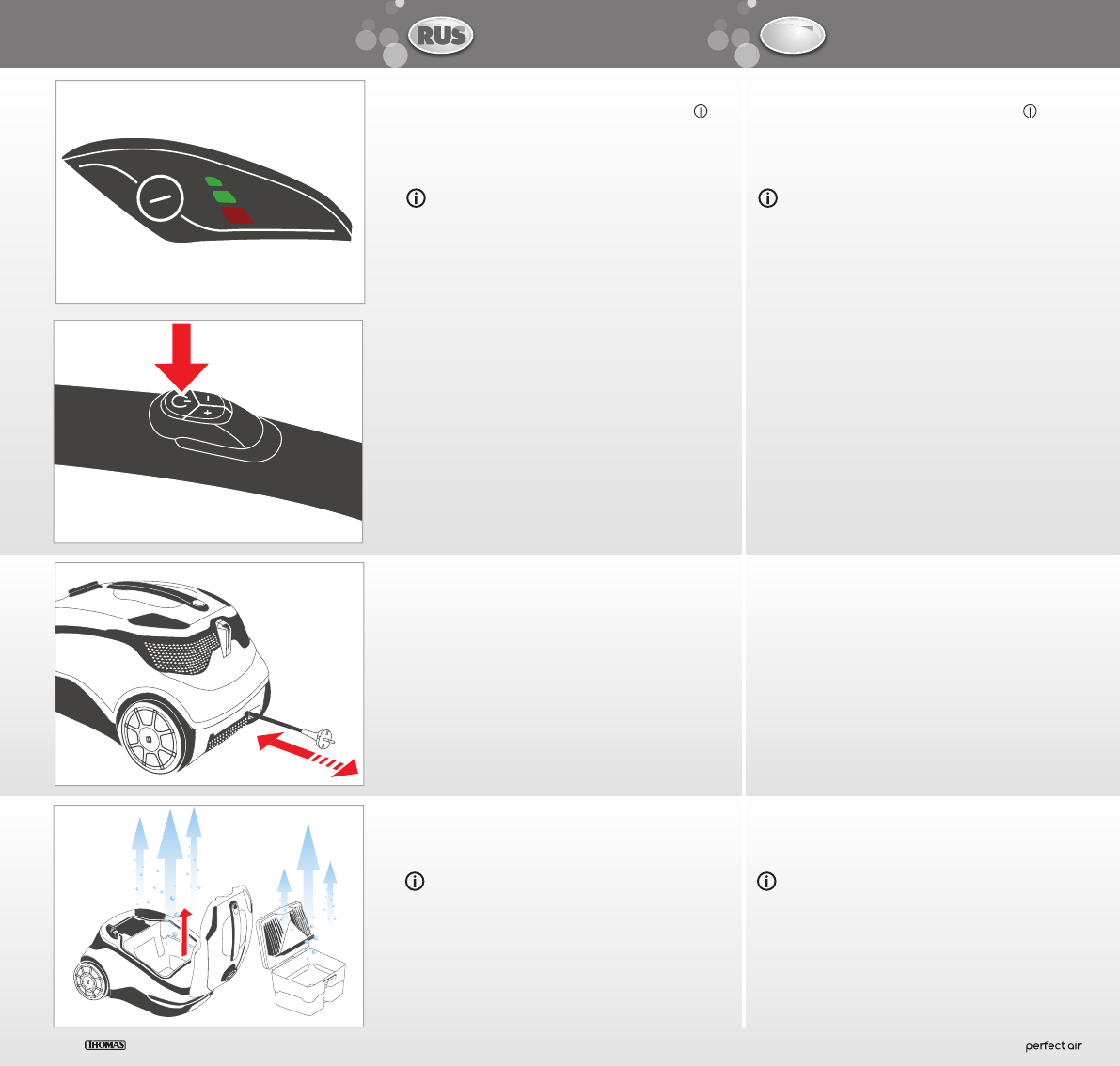 RUS

THOMAS

perfect air