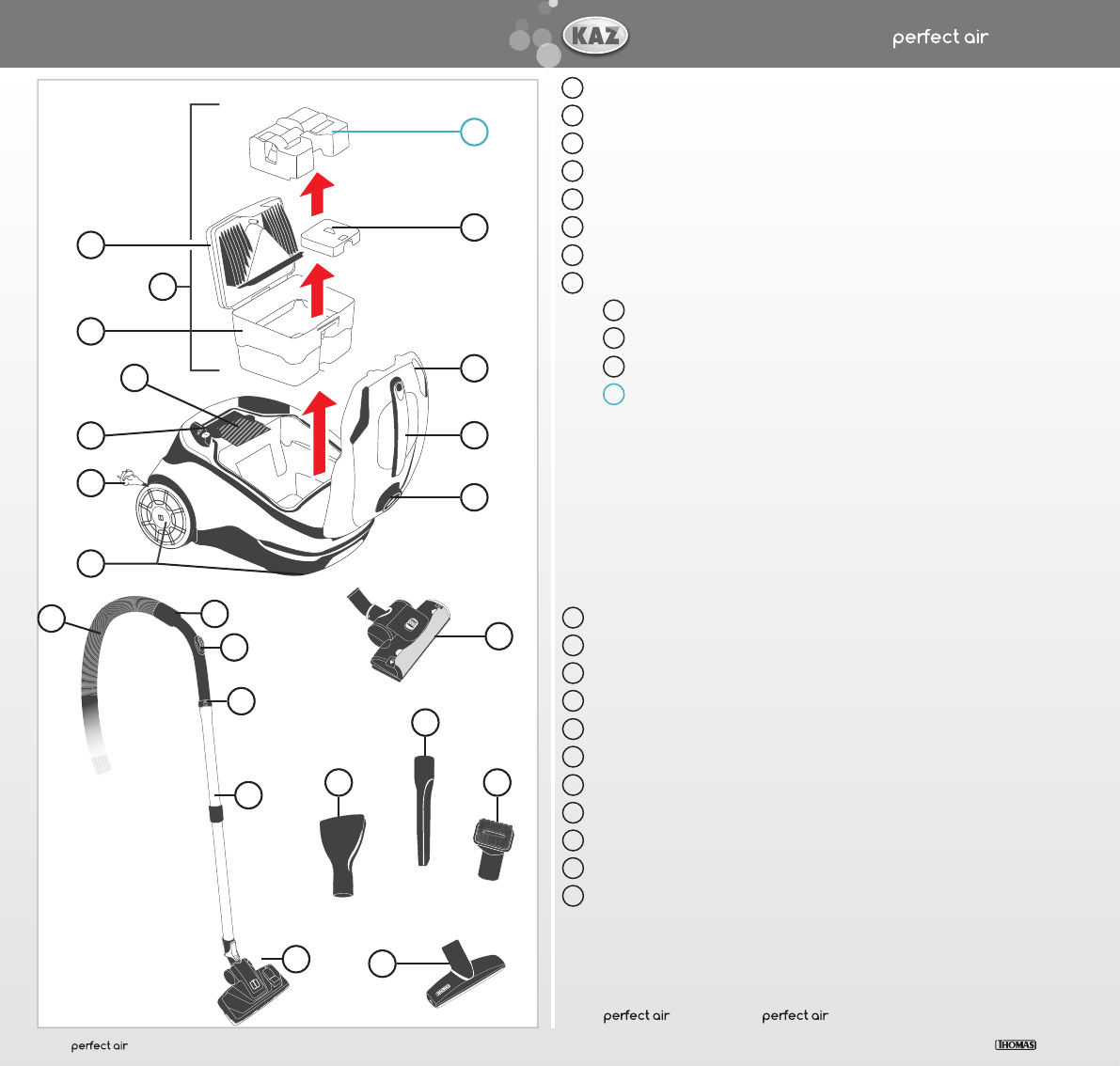 KAZ

perfect air

perfect air perfect air

perfect air

THOMAS