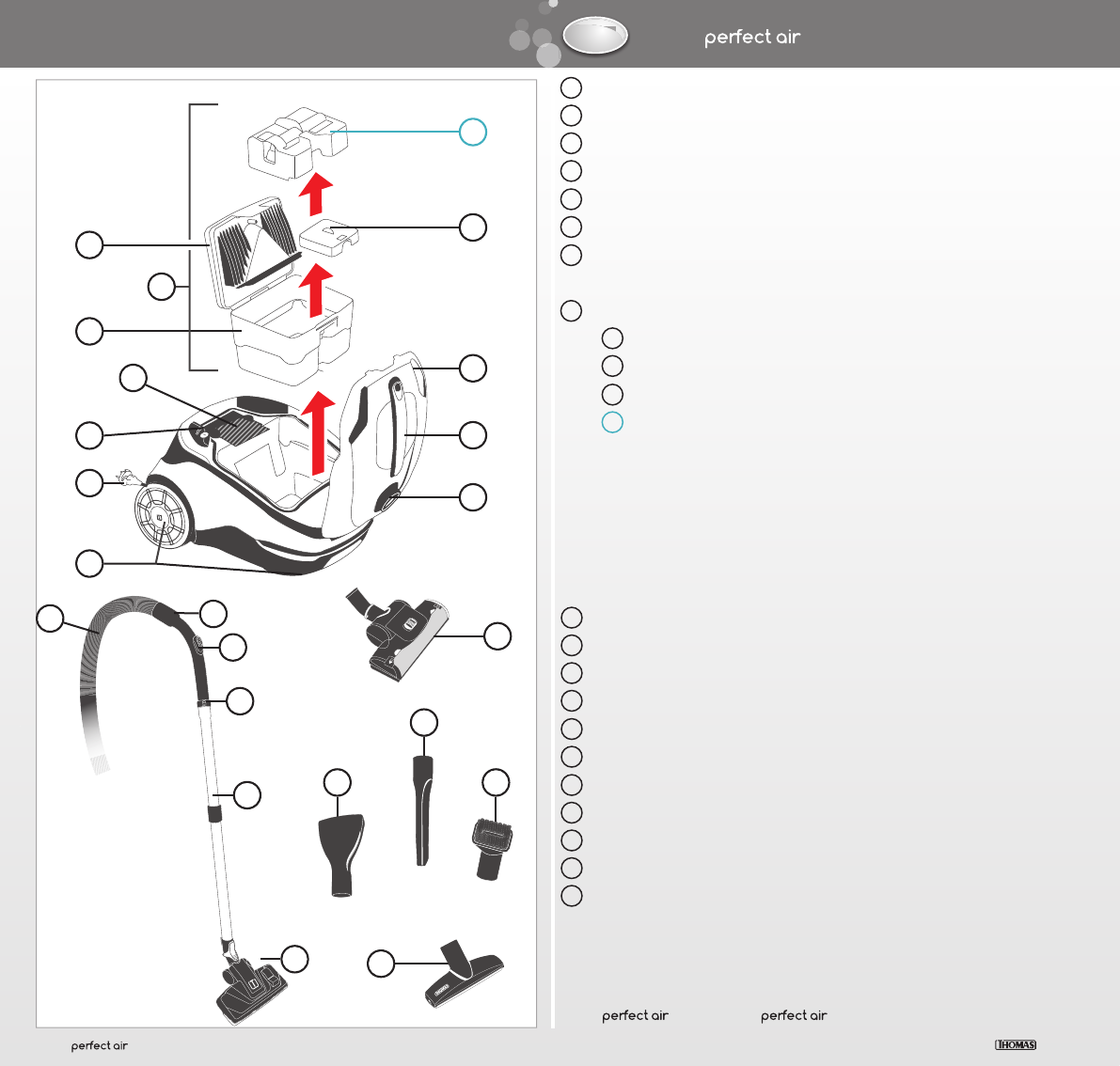 perfect air

perfect air perfect air

perfect air

THOMAS