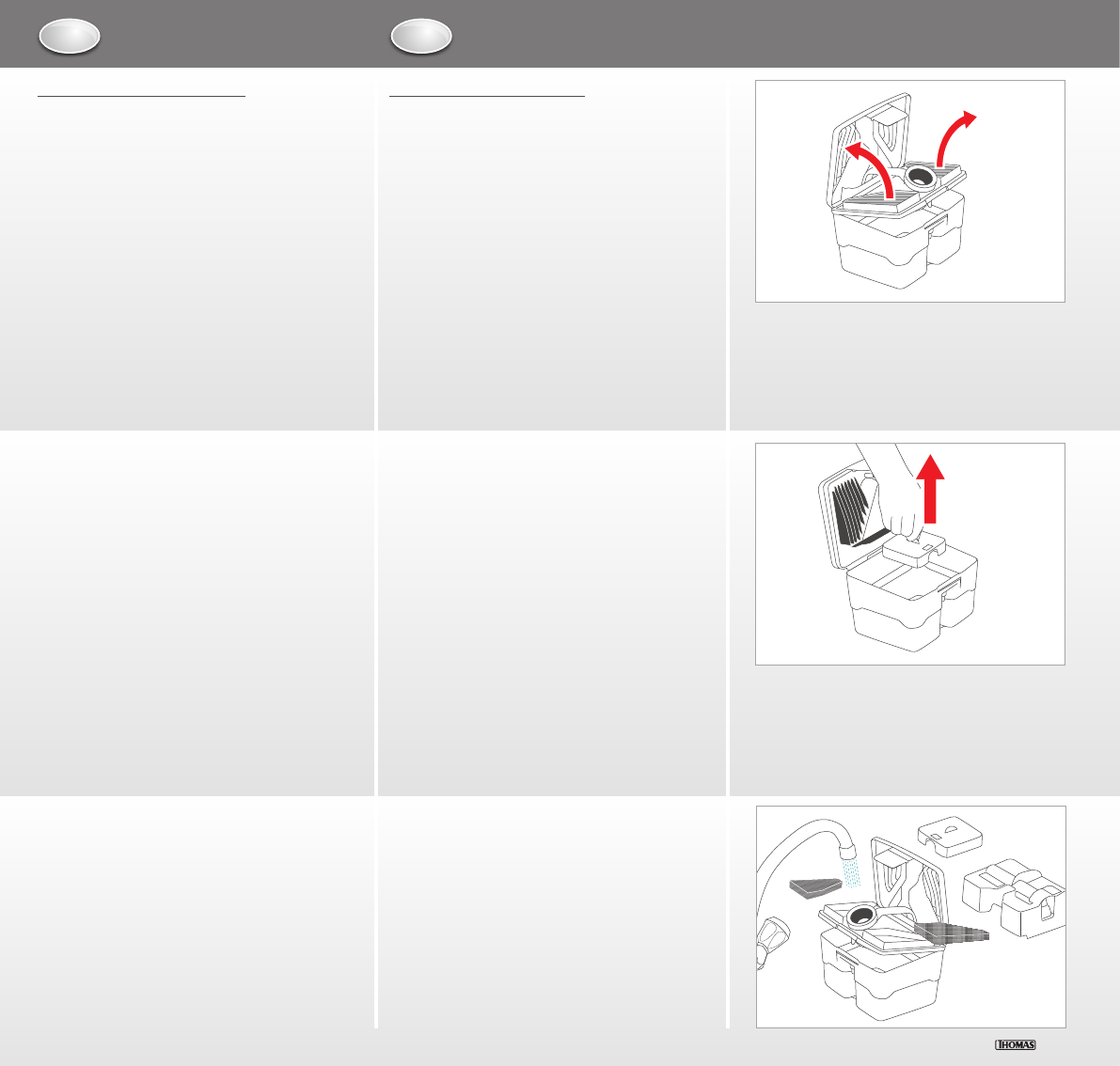 THOMAS