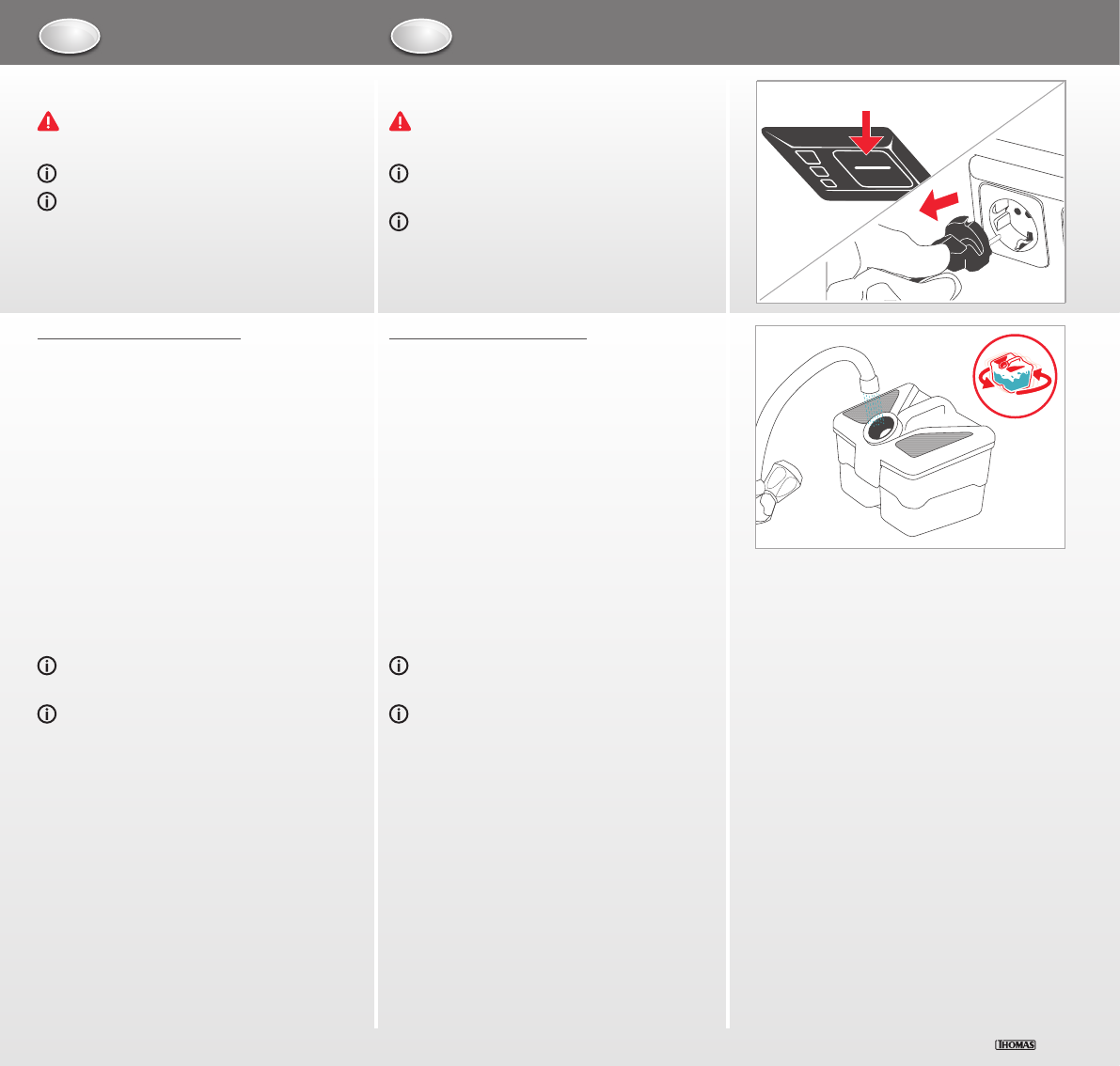 THOMAS