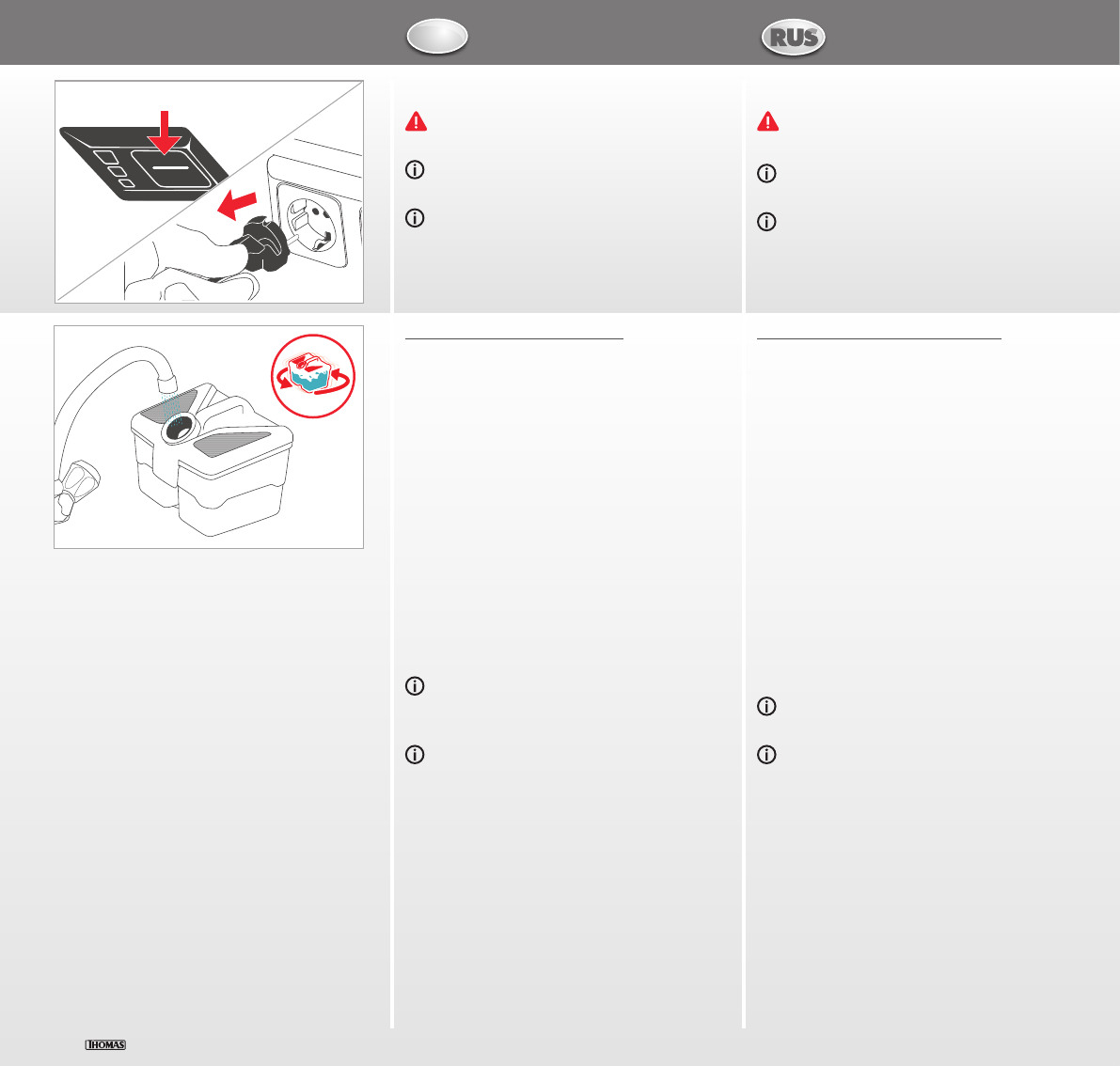 RUS

THOMAS