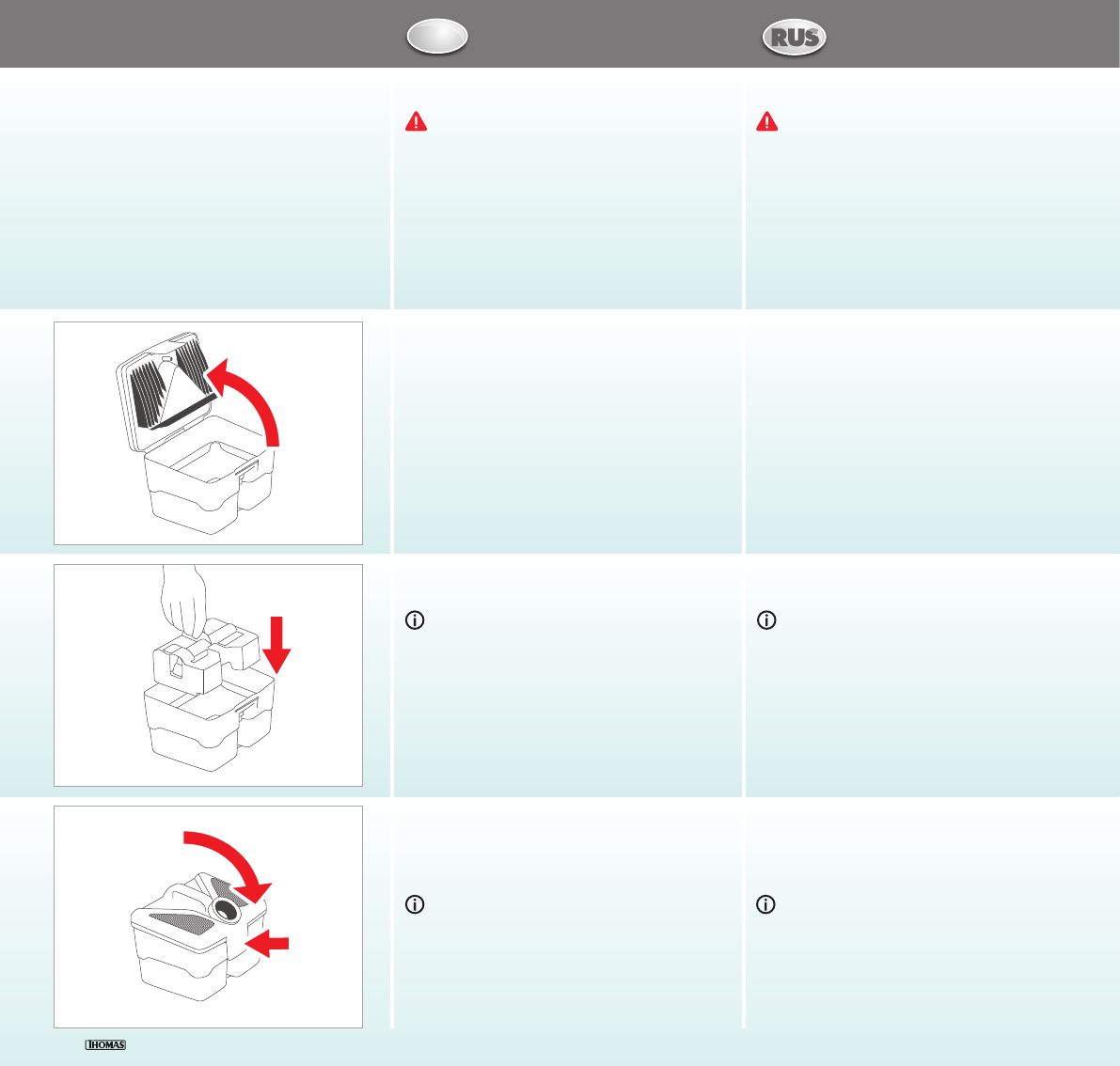 RUS

THOMAS