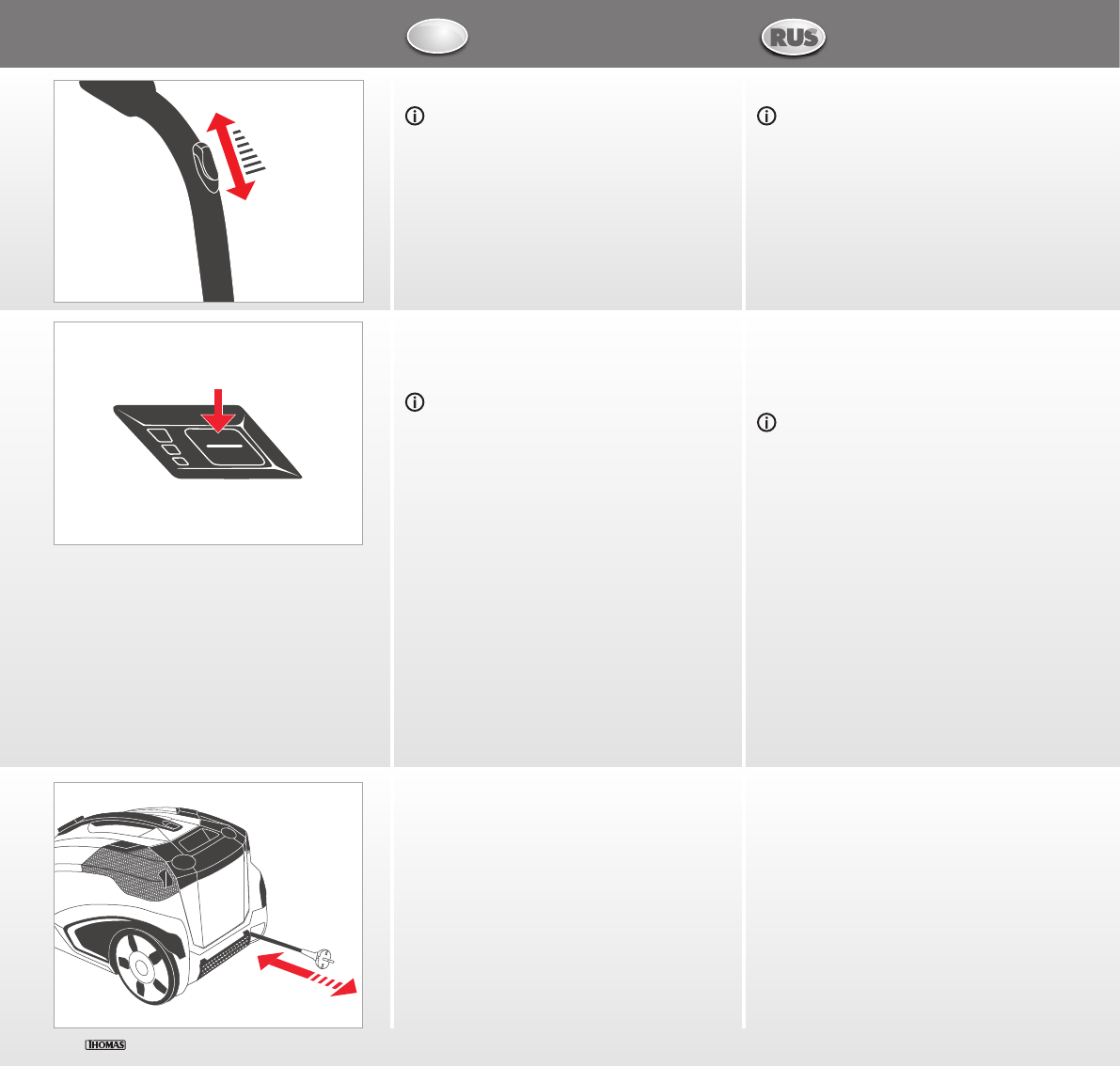 RUS

THOMAS