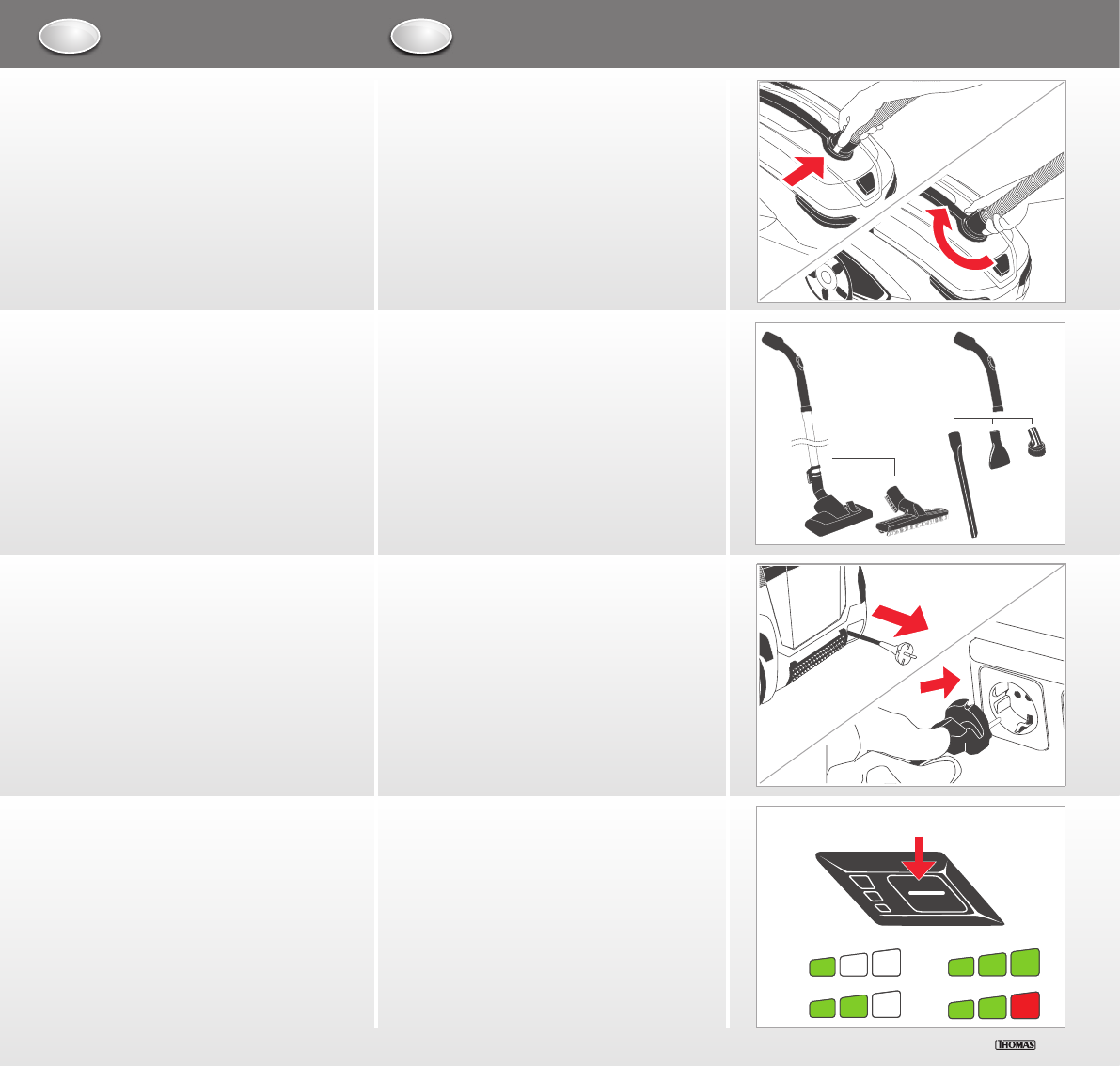 THOMAS