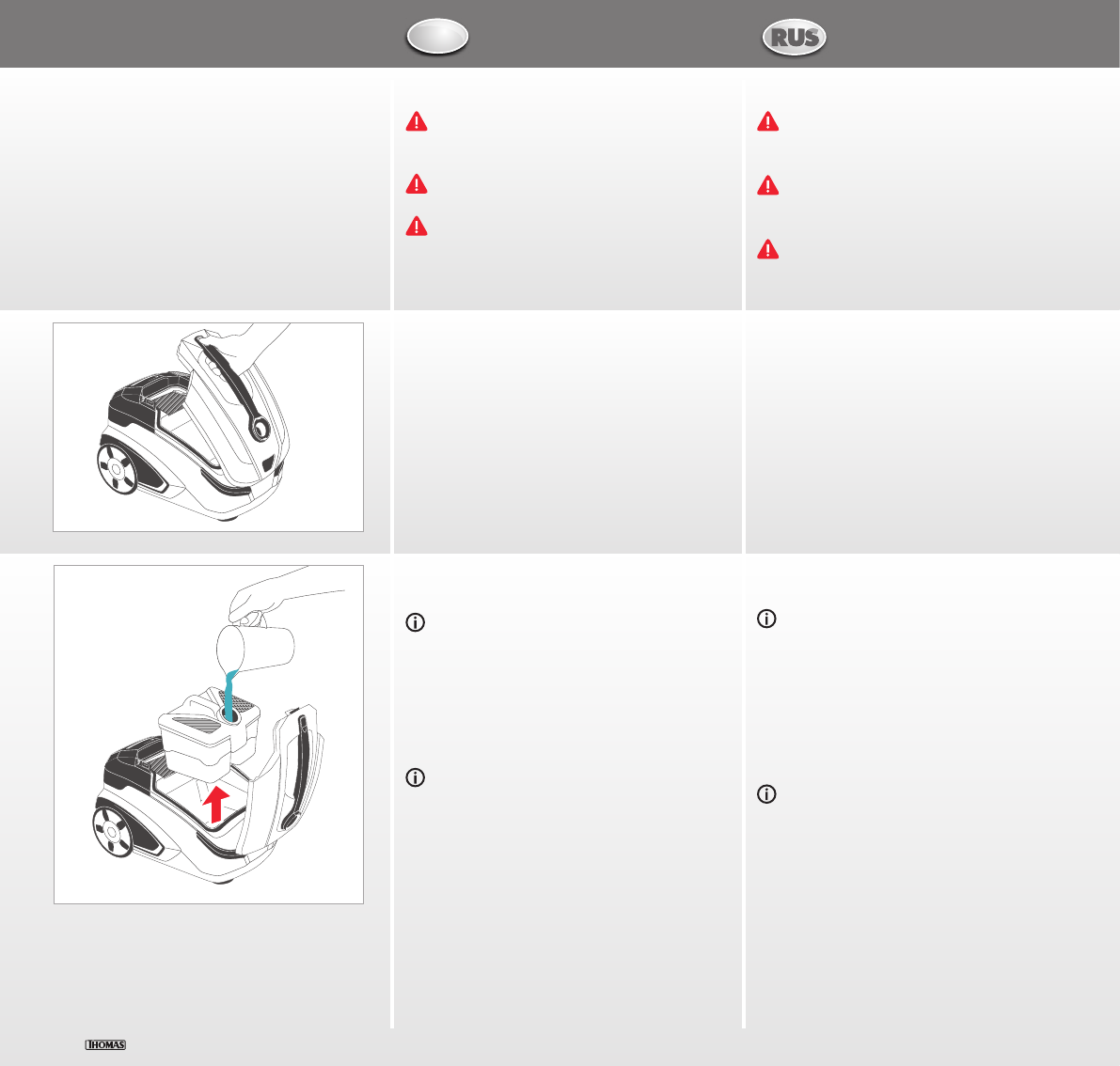 RUS

THOMAS