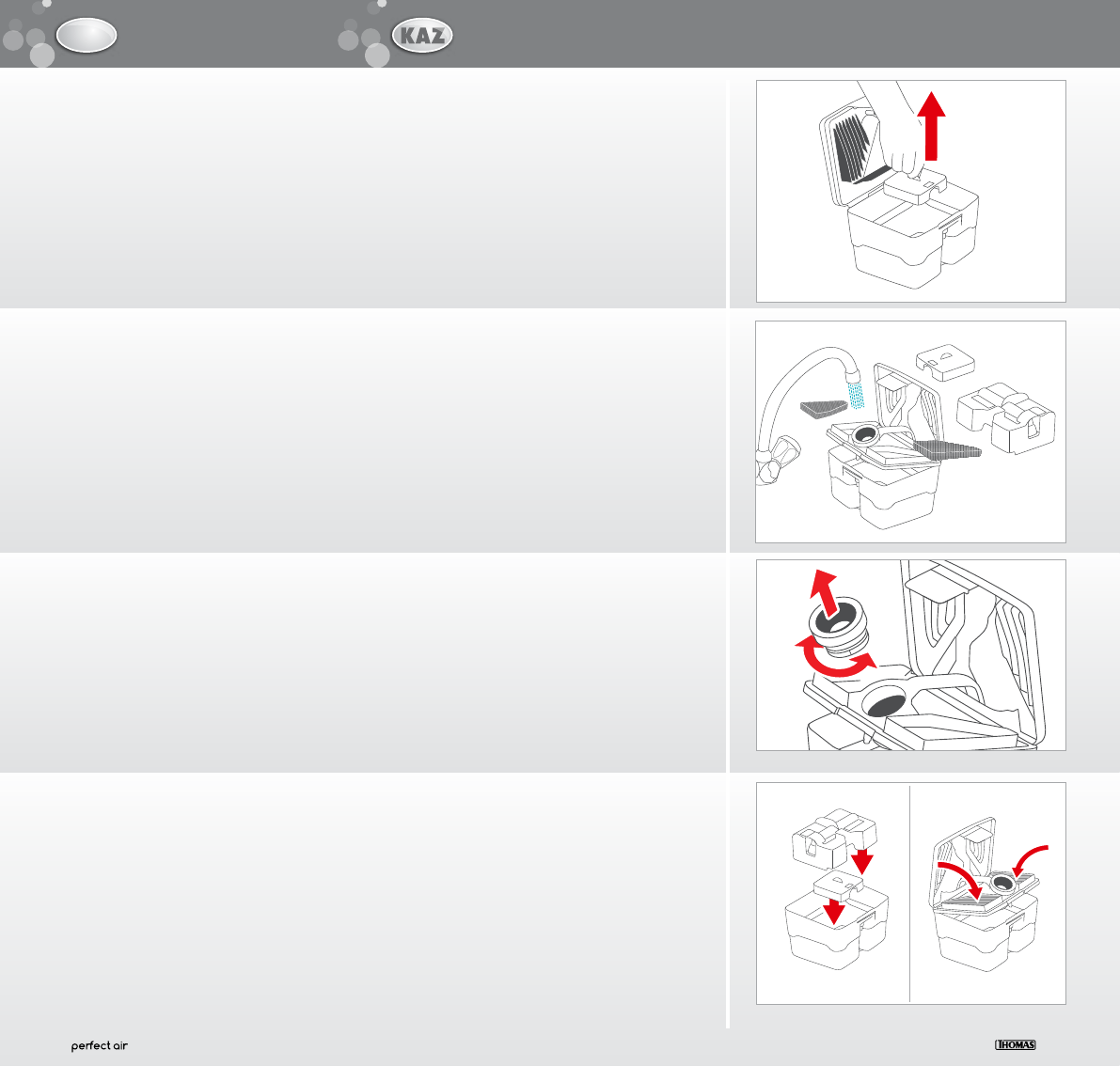 KAZ

perfect air

THOMAS