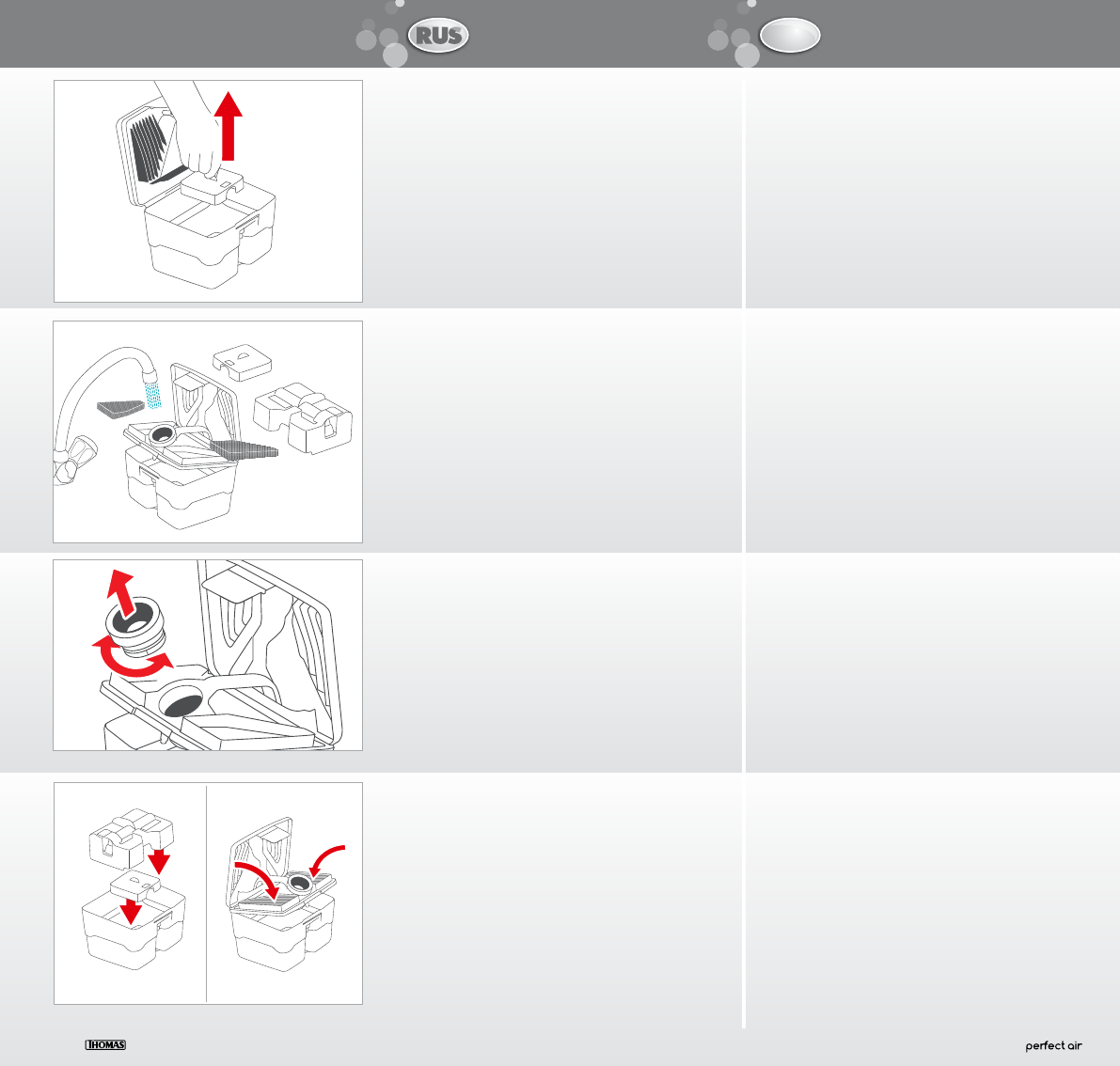 RUS

THOMAS

perfect air