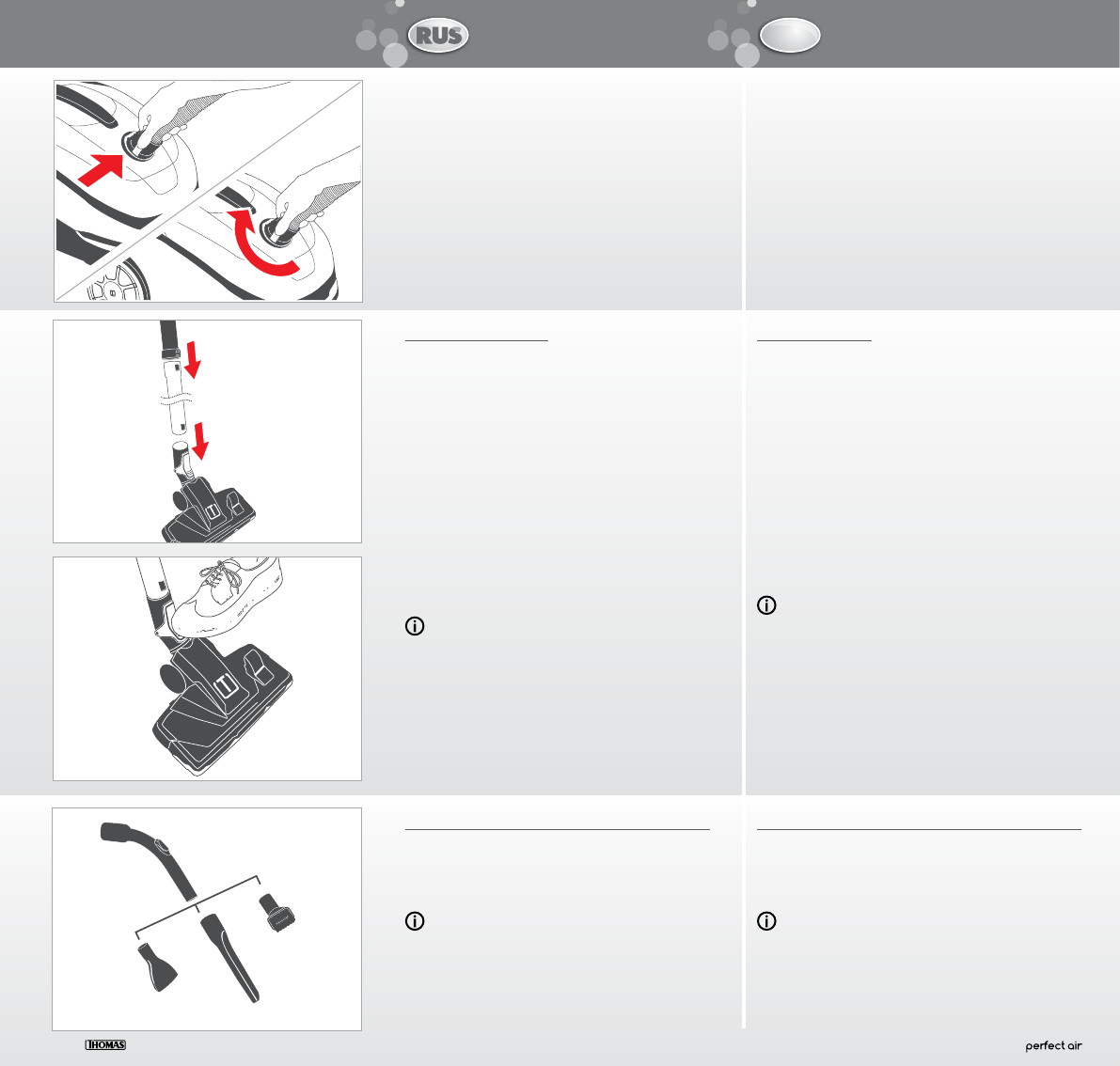 RUS

THOMAS

perfect air