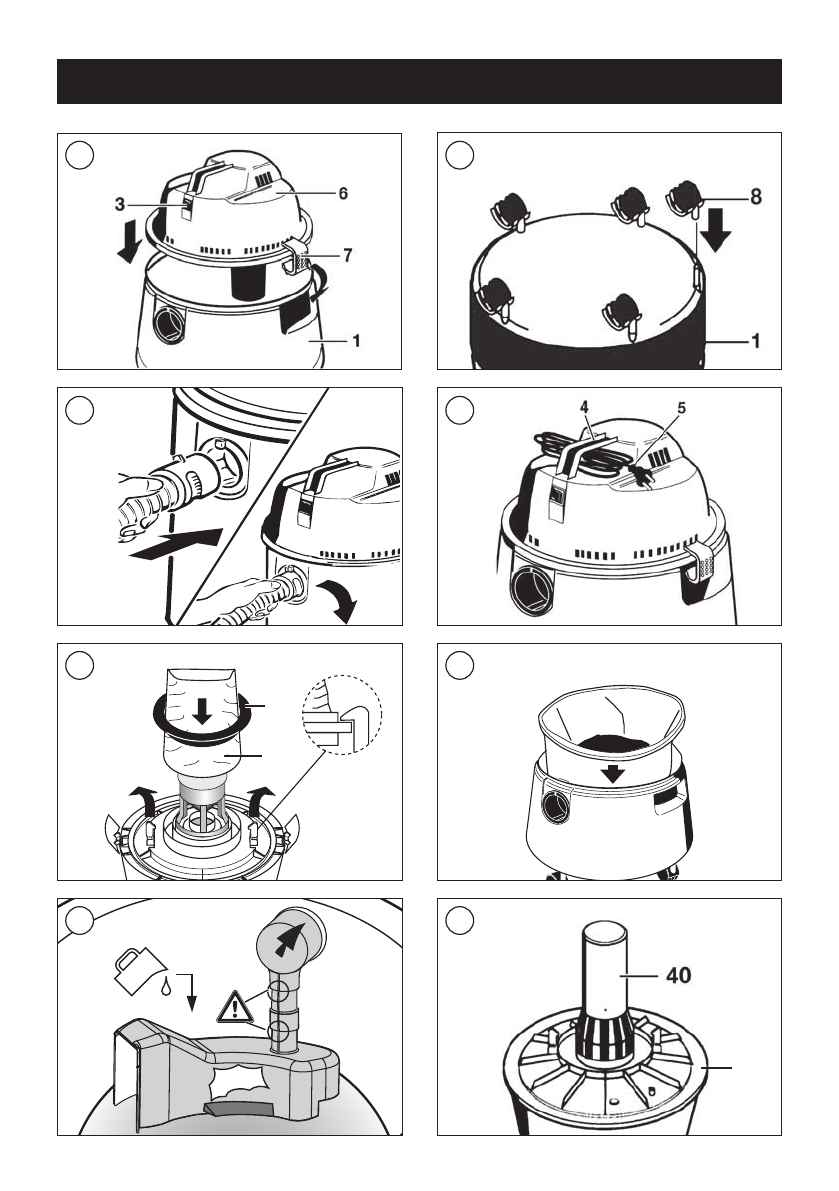 3
6
7
1

8
1

4
5

40