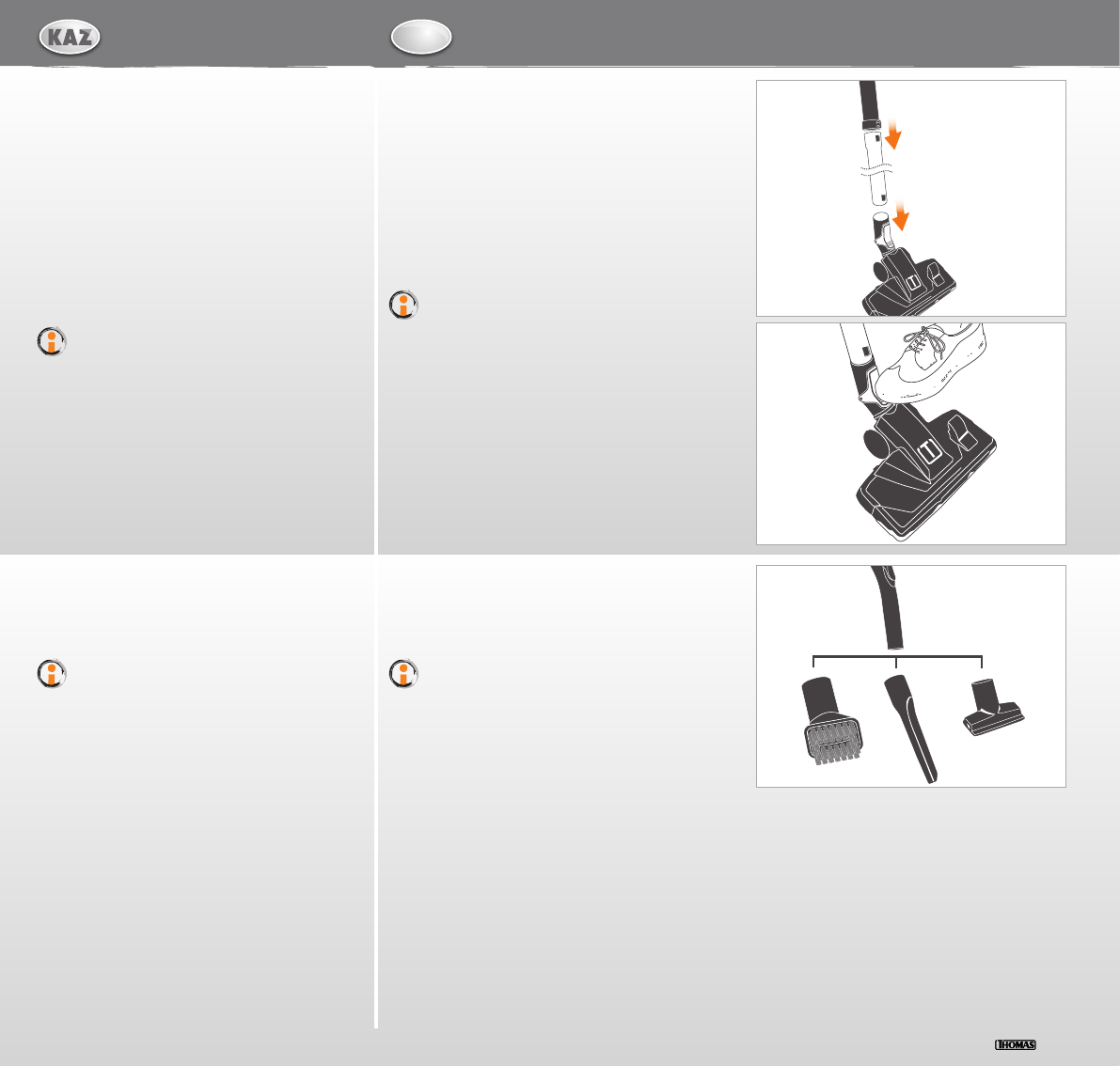 KAZ

THOMAS