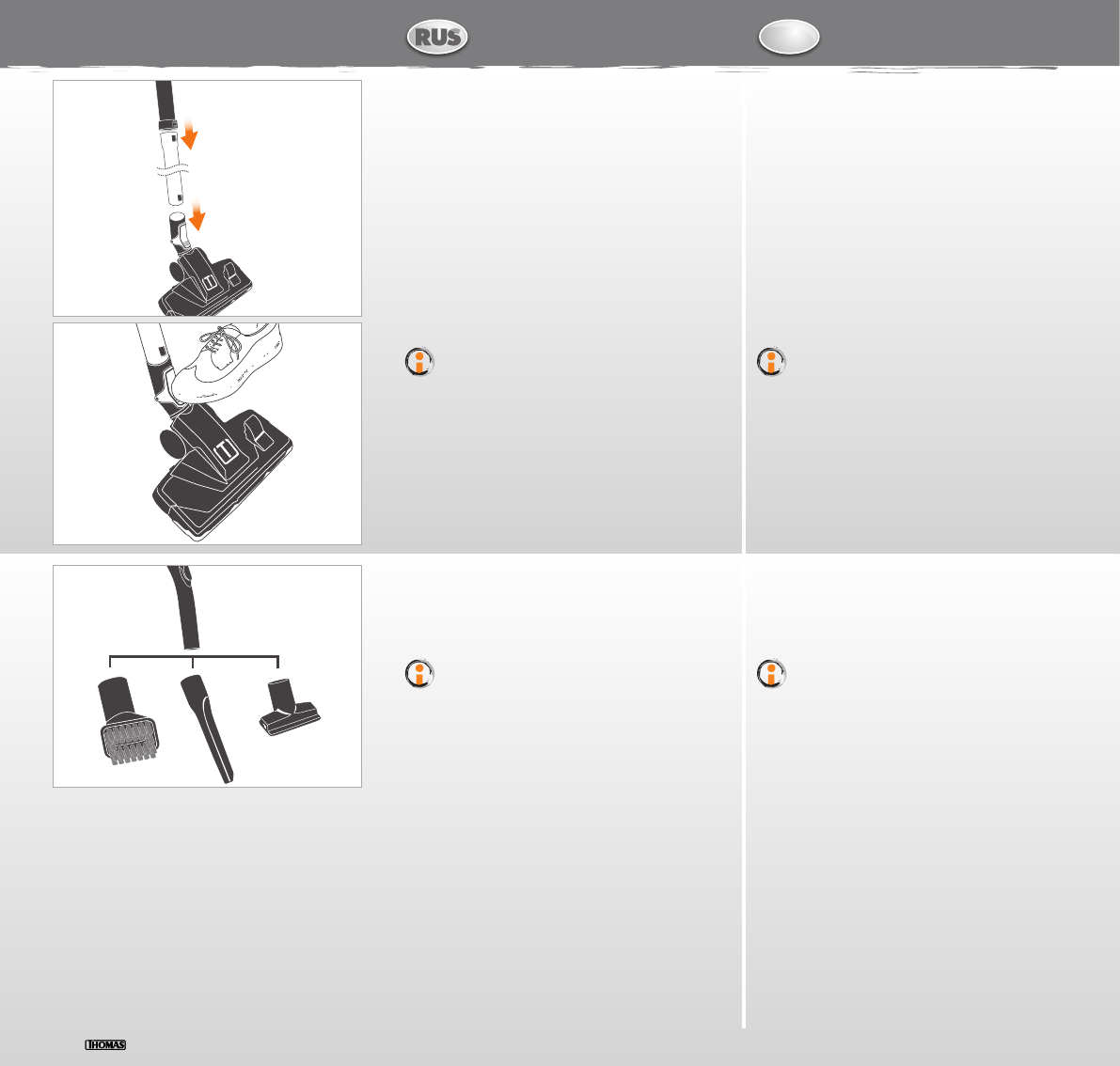 RUS

THOMAS