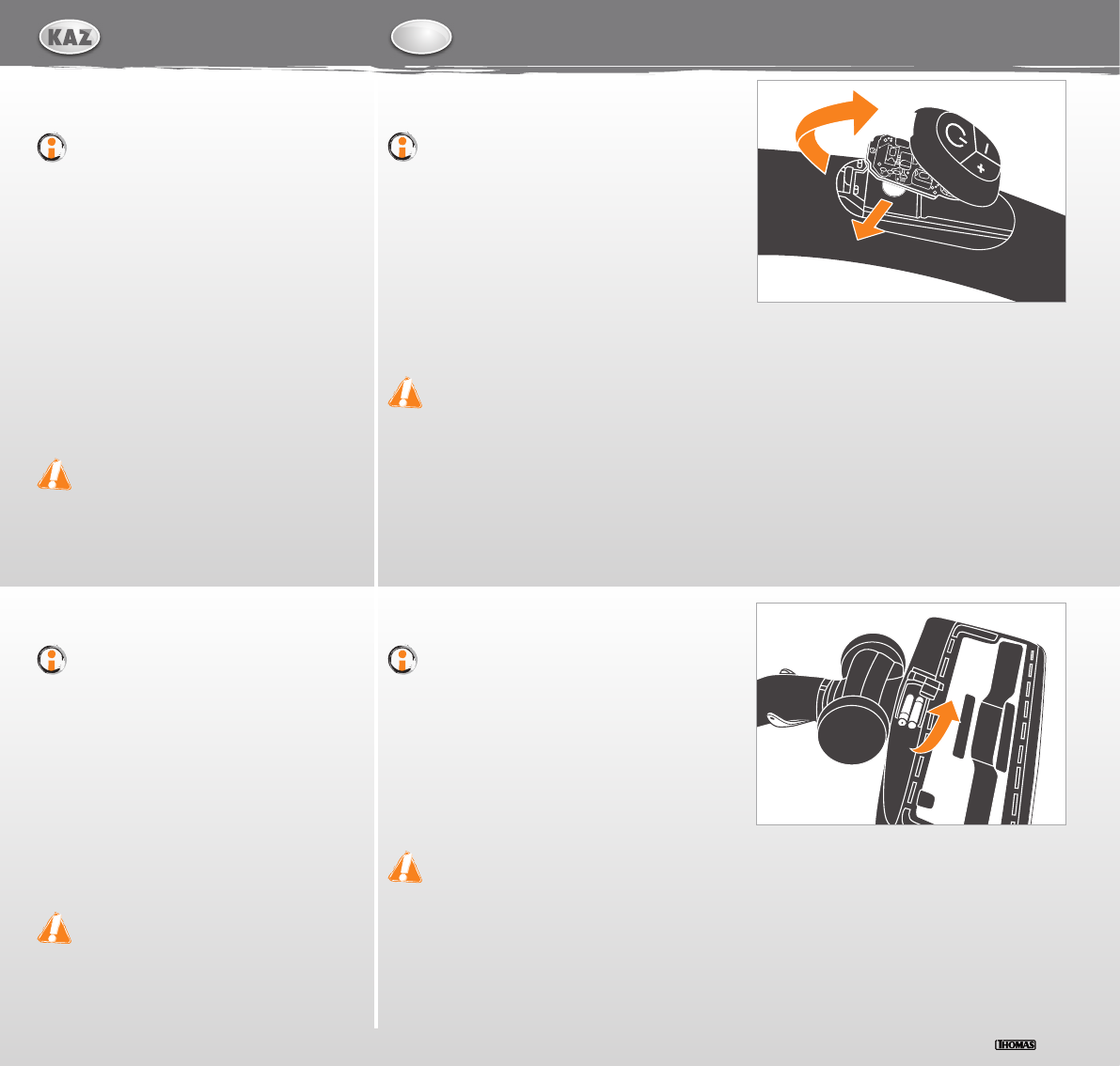 KAZ

THOMAS